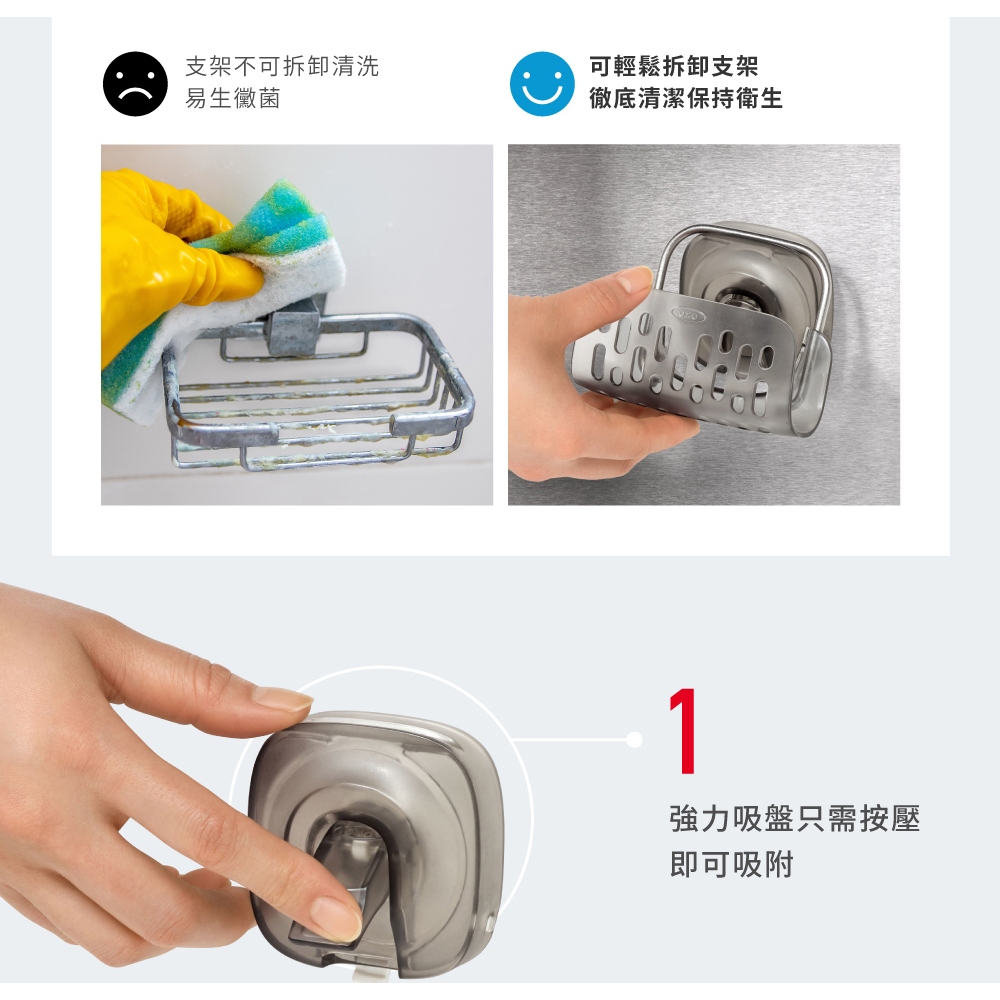 支架不可拆卸清洗
易生黴菌

可輕鬆拆卸支架
徹底清潔保持衛生

OXO

1

強力吸盤只需按壓
即可吸附