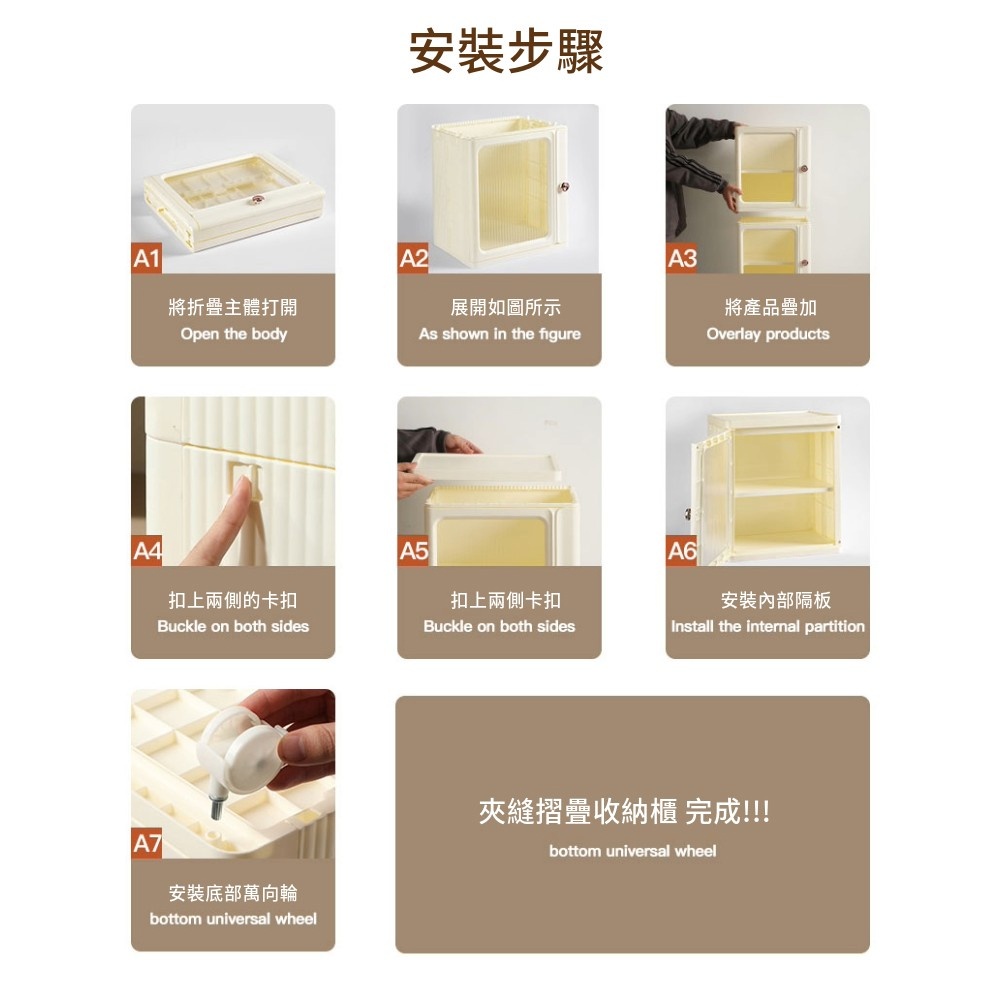 安裝步驟

A1
將折疊主體打開
Open the body

A2
展開如圖所示
As shown in the figure

A3
將產品疊加
Overlay products

A4
扣上兩側的卡扣
Buckle on both sides

A5
扣上兩側卡扣
Buckle on both sides

A6
安裝內部隔板
Install the internal partition

A7
安裝底部萬向輪
bottom universal wheel

夾縫摺疊收納櫃 完成!!!
bottom universal wheel