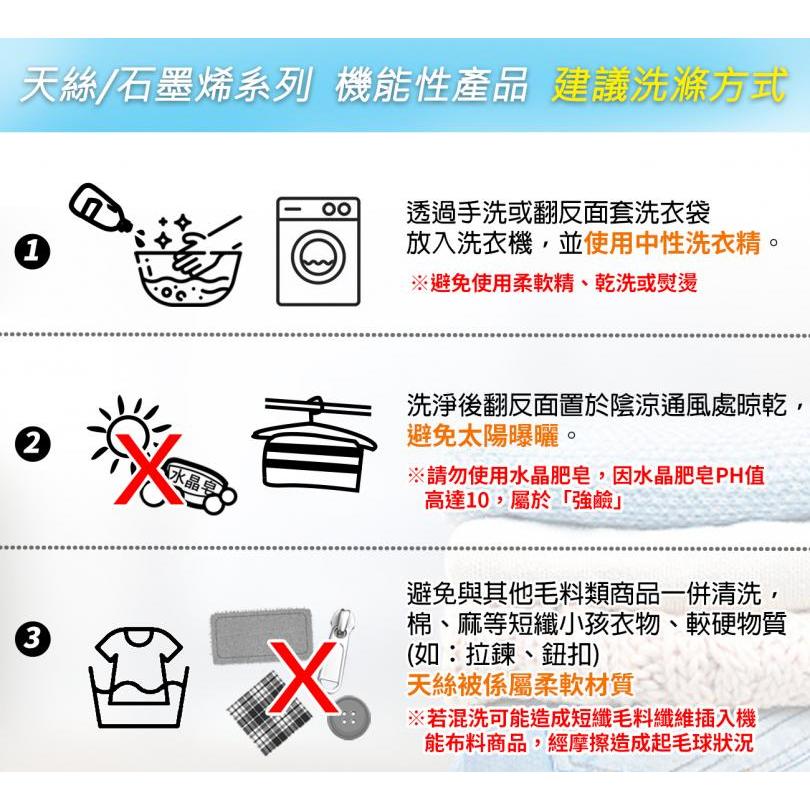 天絲/石墨烯系列 機能性產品 建議洗滌方式

1

透過手洗或翻反面套洗衣袋放入洗衣機，並使用中性洗衣精。

※避免使用柔軟精、乾洗或熨燙

2

水晶皂

洗淨後翻反面置於陰涼通風處晾乾，避免太陽曝曬。

※請勿使用水晶肥皂，因水晶肥皂PH值高達10，屬於「強鹼」

3

避免與其他毛料類商品一併清洗，棉、麻等短纖小孩衣物、較硬物質(如：拉鍊、鈕扣)

天絲被係屬柔軟材質

※若混洗可能造成短纖毛料纖維插入機能布料商品，經摩擦造成起毛球狀況