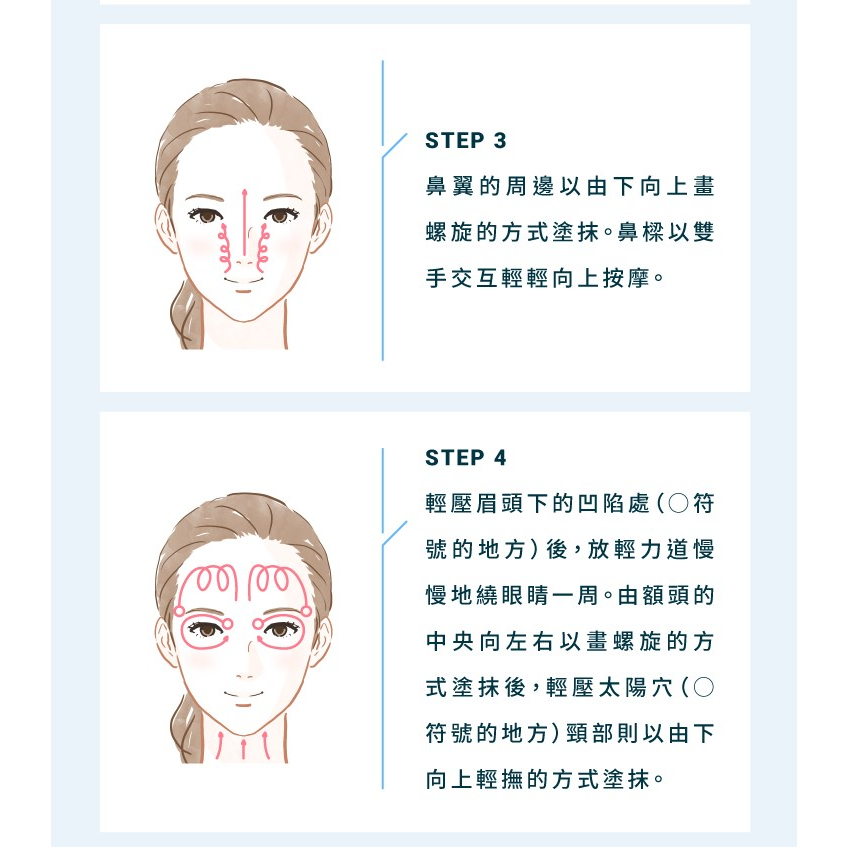 STEP 3

鼻翼的周邊以由下向上畫螺旋的方式塗抹。鼻樑以雙手交互輕輕向上按摩。

STEP 4

輕壓眉頭下的凹陷處（○符號的地方）後，放輕力道慢慢地繞眼睛一周。由額頭的中央向左右以畫螺旋的方式塗抹後，輕壓太陽穴（○符號的地方）頸部則以由下向上輕撫的方式塗抹。