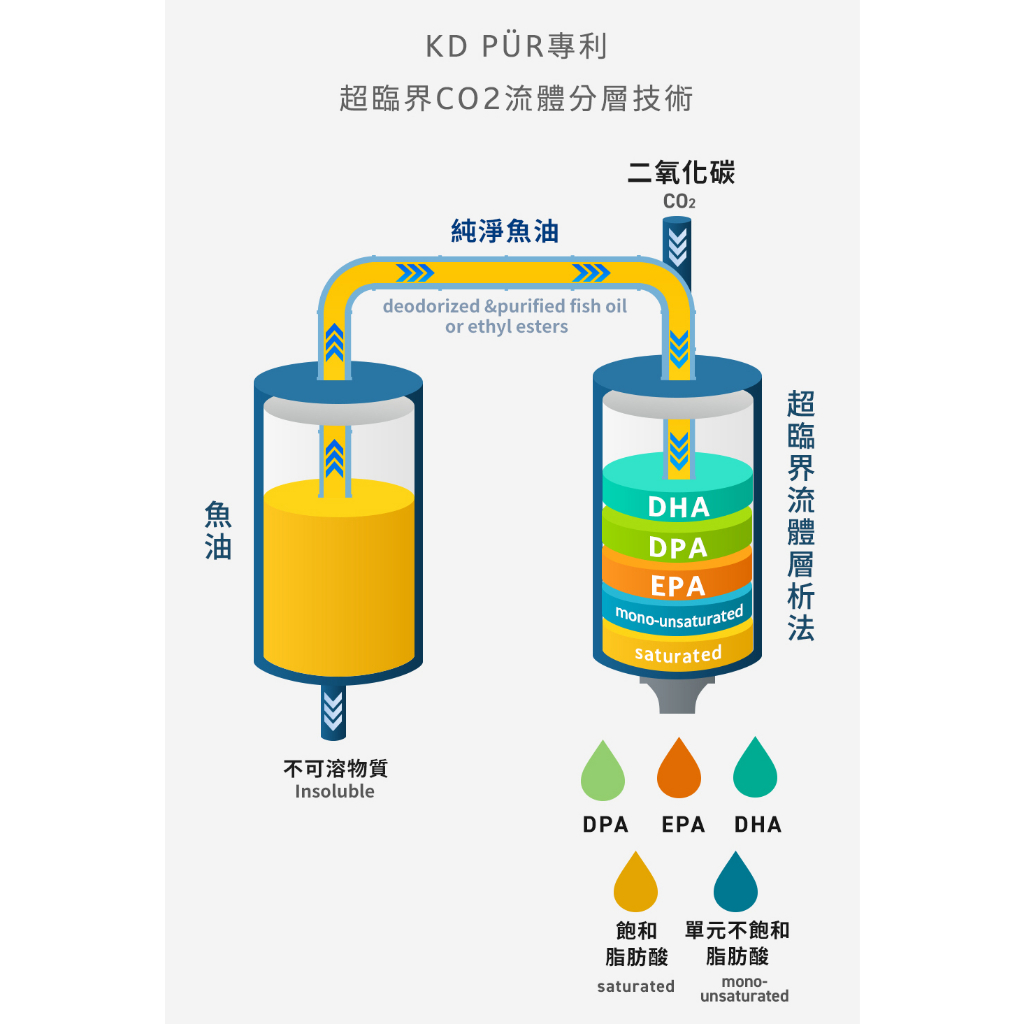 KD PÜR專利
超臨界CO2流體分層技術

二氧化碳
$CO_2$

純淨魚油
deodorized &purified fish oil
or ethyl esters

魚油

超臨界流體層析法

DHA
DPA
EPA
mono-unsaturated
saturated

不可溶物質
Insoluble

DPA EPA DHA

飽和脂肪酸
saturated

單元不飽和脂肪酸
mono-unsaturated