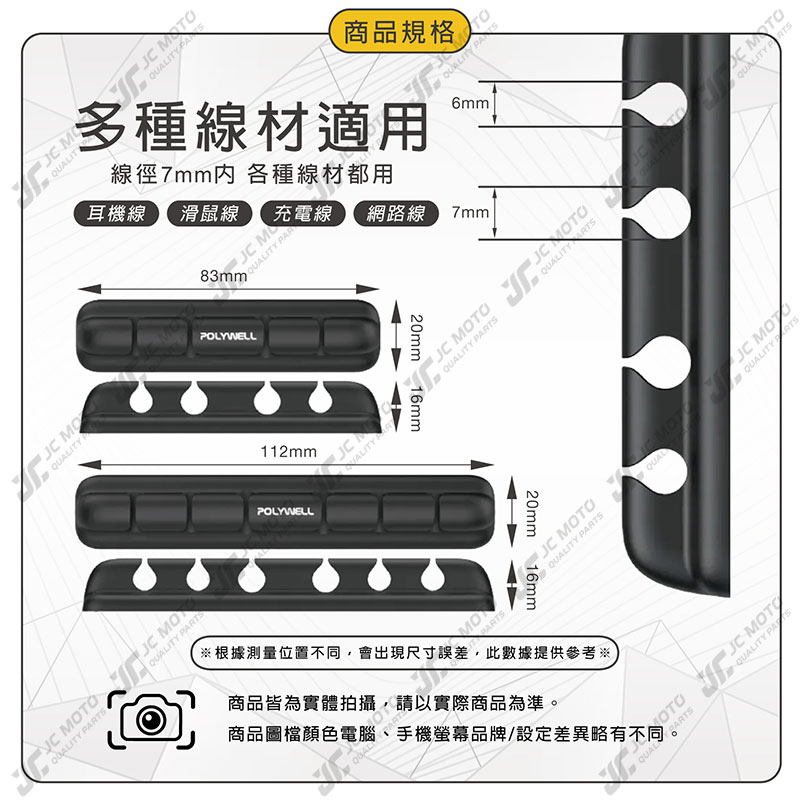 商品規格

多種線材適用

線徑7mm內 各種線材都用

耳機線 滑鼠線 充電線 網路線

6mm

7mm

83mm

POLYWELL

20mm

16mm

112mm

POLYWELL

20mm

16mm

※根據測量位置不同，會出現尺寸誤差，此數據提供參考※

商品皆為實體拍攝，請以實際商品為準。

商品圖檔顏色電腦、手機螢幕品牌/設定差異略有不同。

JC MOTO QUALITY PARTS