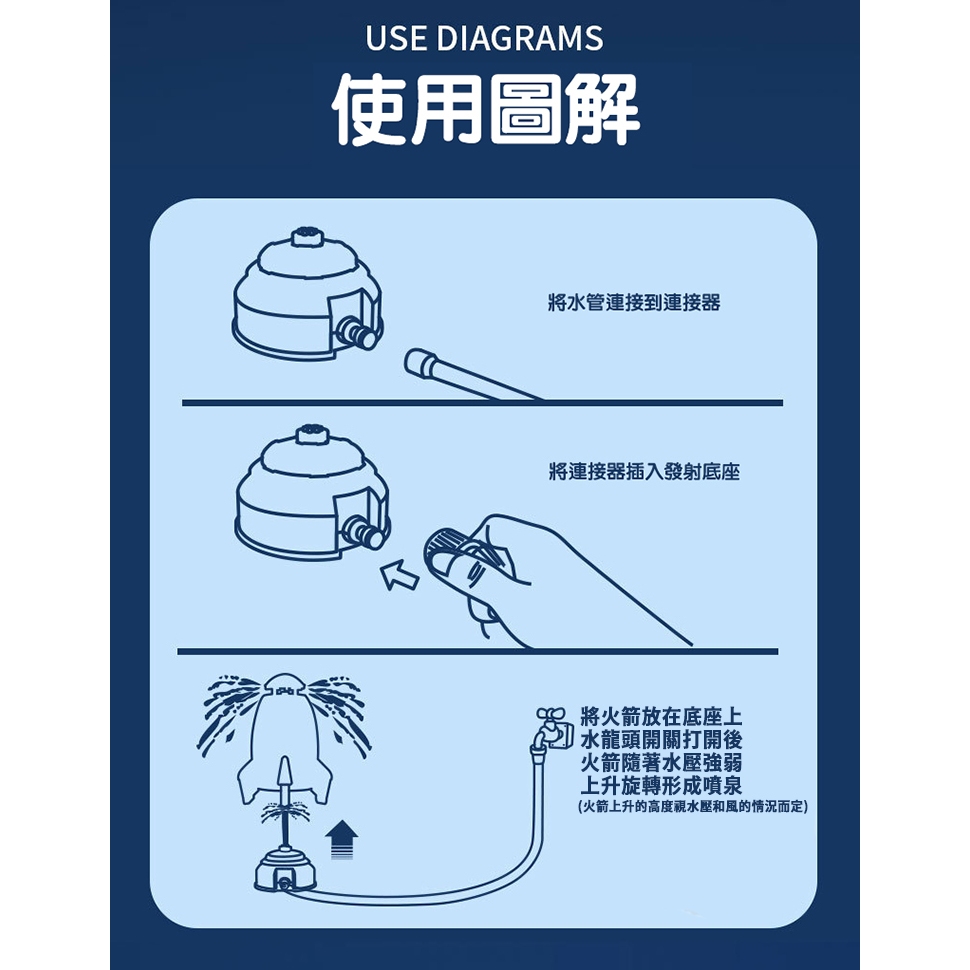 USE DIAGRAMS
使用圖解

將水管連接到連接器

將連接器插入發射底座

將火箭放在底座上
水龍頭開關打開後
火箭隨著水壓強弱
上升旋轉形成噴泉
(火箭上升的高度視水壓和風的情況而定)