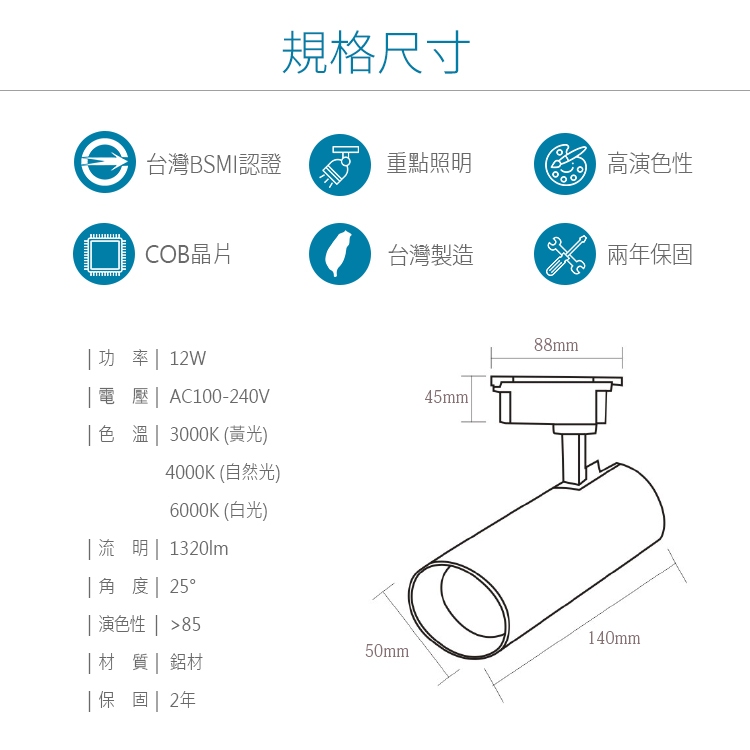 規格尺寸

台灣BSMI認證
重點照明
高演色性
COB晶片
台灣製造
兩年保固

| 功　率 | 12W
| 電　壓 | AC100-240V
| 色　溫 | 3000K (黃光)
4000K (自然光)
6000K (白光)
| 流　明 | 1320lm
| 角　度 | 25°
| 演色性 | >85
| 材　質 | 鋁材
| 保　固 | 2年

88mm
45mm
50mm
140mm