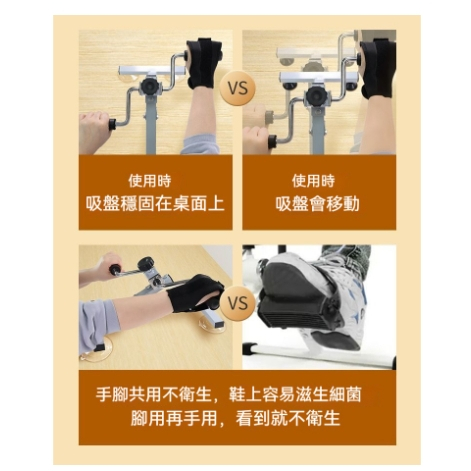 VS

使用時
吸盤穩固在桌面上

使用時
吸盤會移動

VS

手腳共用不衛生，鞋上容易滋生細菌
腳用再手用，看到就不衛生