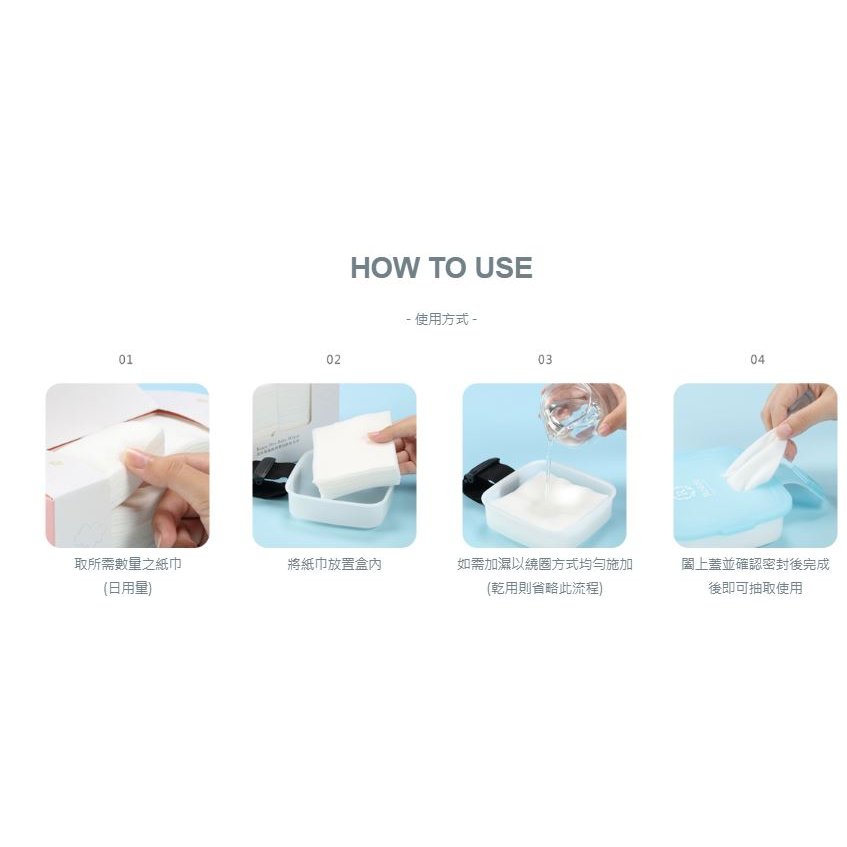 HOW TO USE

- 使用方式 -

01

取所需數量之紙巾
(日用量)

02

將紙巾放置盒內

03

如需加濕以繞圈方式均勻施加
(乾用則省略此流程)

04

闔上蓋並確認密封後完成
後即可抽取使用