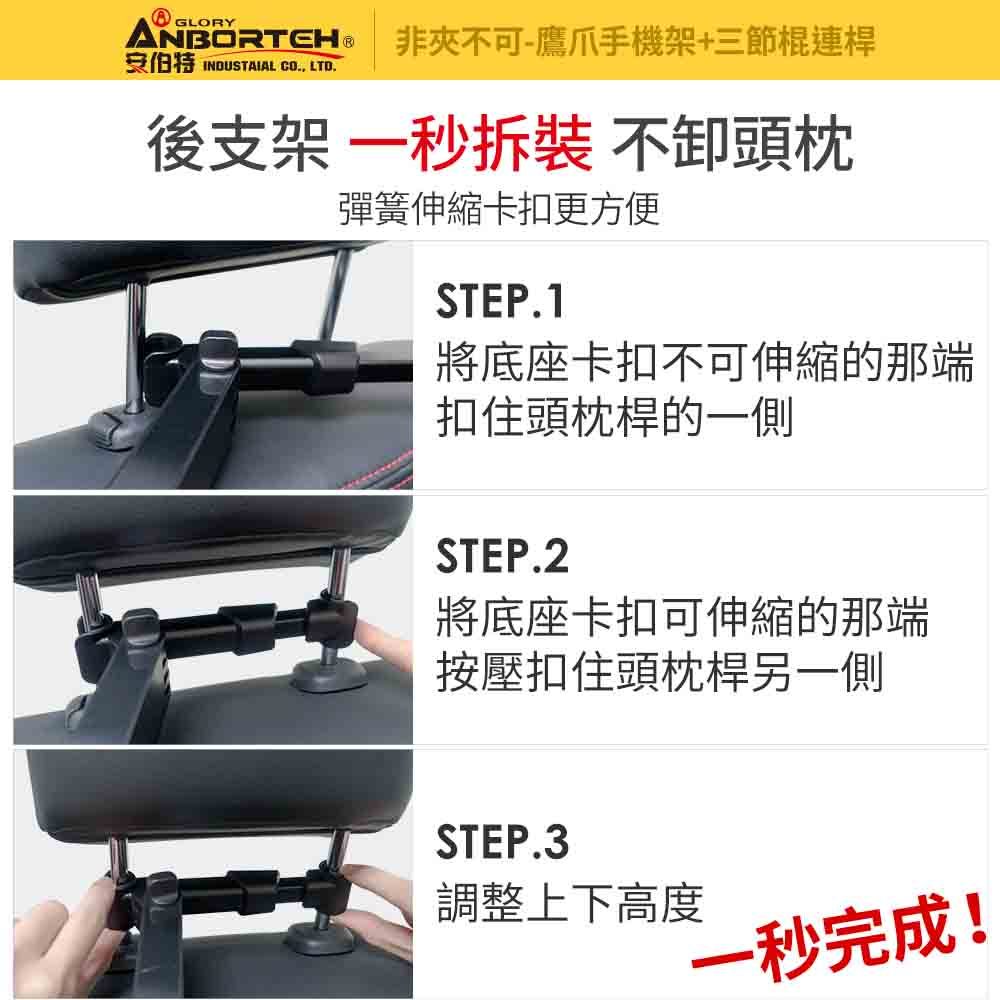 GLORY
ANBORTEH®
安伯特 INDUSTAIAL CO., LTD.

非夾不可-鷹爪手機架+三節棍連桿

後支架 一秒拆裝 不卸頭枕

彈簧伸縮卡扣更方便

STEP.1
將底座卡扣不可伸縮的那端扣住頭枕桿的一側

STEP.2
將底座卡扣可伸縮的那端按壓扣住頭枕桿另一側

STEP.3
調整上下高度

一秒完成!