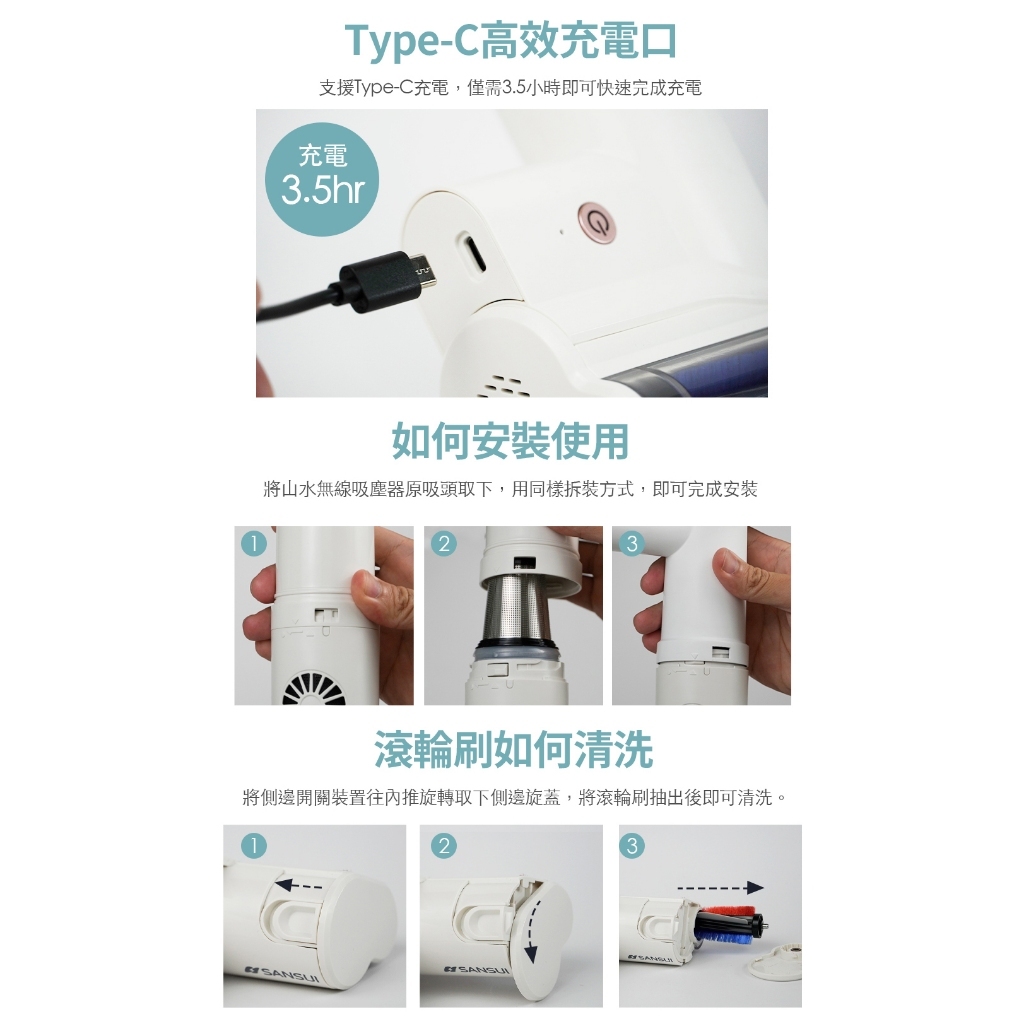 Type-C高效充電口

支援Type-C充電，僅需3.5小時即可快速完成充電

充電
3.5hr

如何安裝使用

將山水無線吸塵器原吸頭取下，用同樣拆裝方式，即可完成安裝

1

2

3

滾輪刷如何清洗

將側邊開關裝置往內推旋轉取下側邊旋蓋，將滾輪刷抽出後即可清洗。

1

SANSUI

2

SANSUI

3

SANSUI