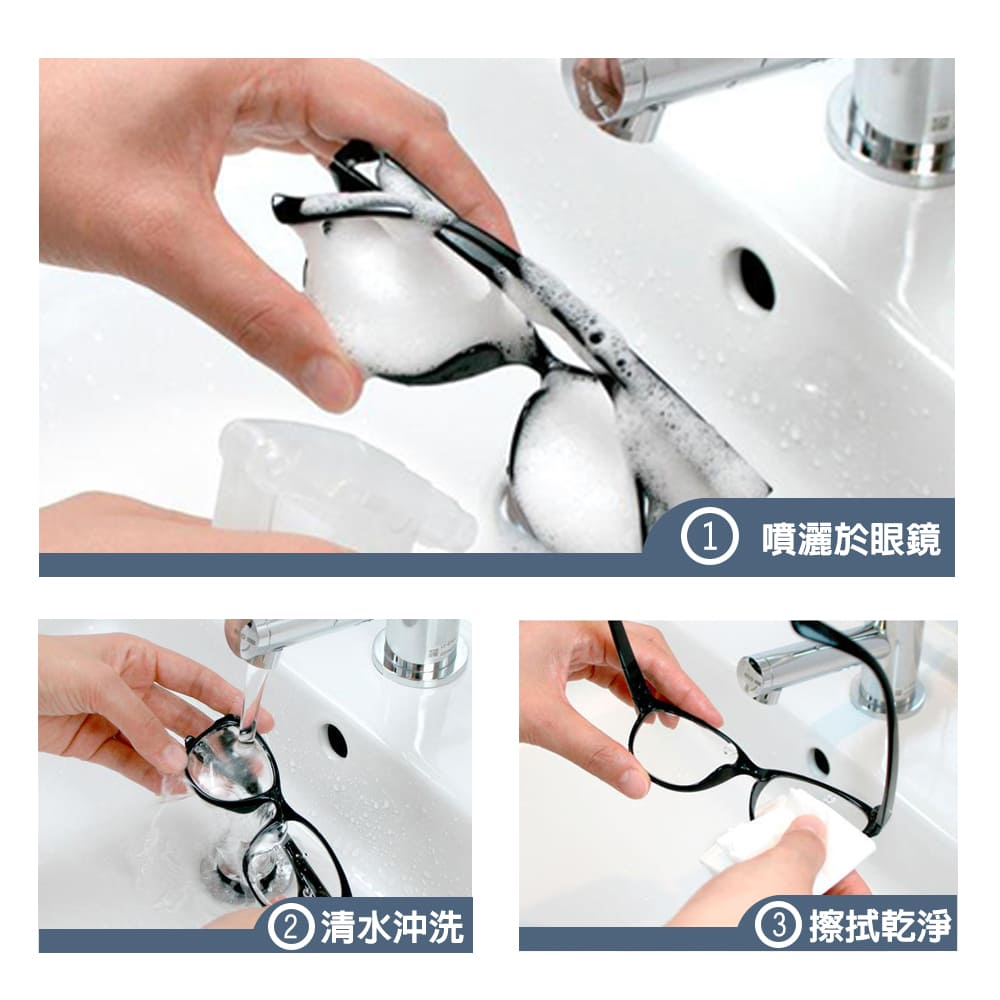 ① 噴灑於眼鏡

② 清水沖洗

③ 擦拭乾淨