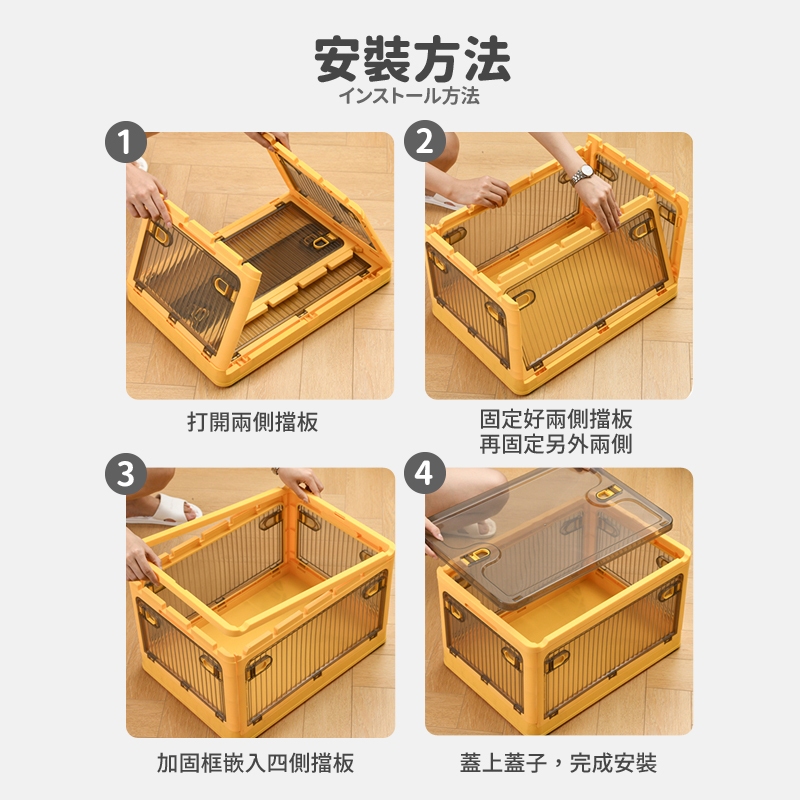 安裝方法
インストール方法

1
打開兩側擋板

2
固定好兩側擋板
再固定另外兩側

3
加固框嵌入四側擋板

4
蓋上蓋子，完成安裝