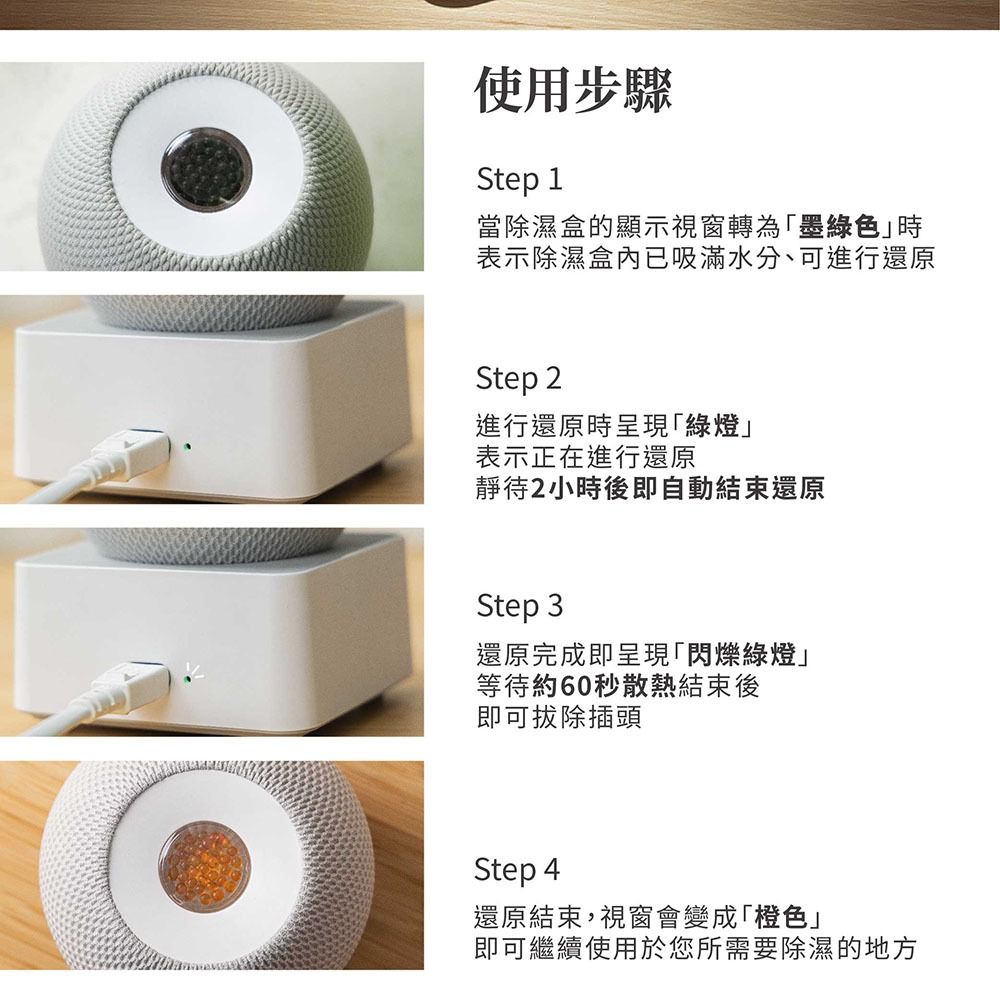 使用步驟

Step 1

當除濕盒的顯示視窗轉為「墨綠色」時
表示除濕盒內已吸滿水分、可進行還原

Step 2

進行還原時呈現「綠燈」
表示正在進行還原
靜待2小時後即自動結束還原

Step 3

還原完成即呈現「閃爍綠燈」
等待約60秒散熱結束後
即可拔除插頭

Step 4

還原結束，視窗會變成「橙色」
即可繼續使用於您所需要除濕的地方