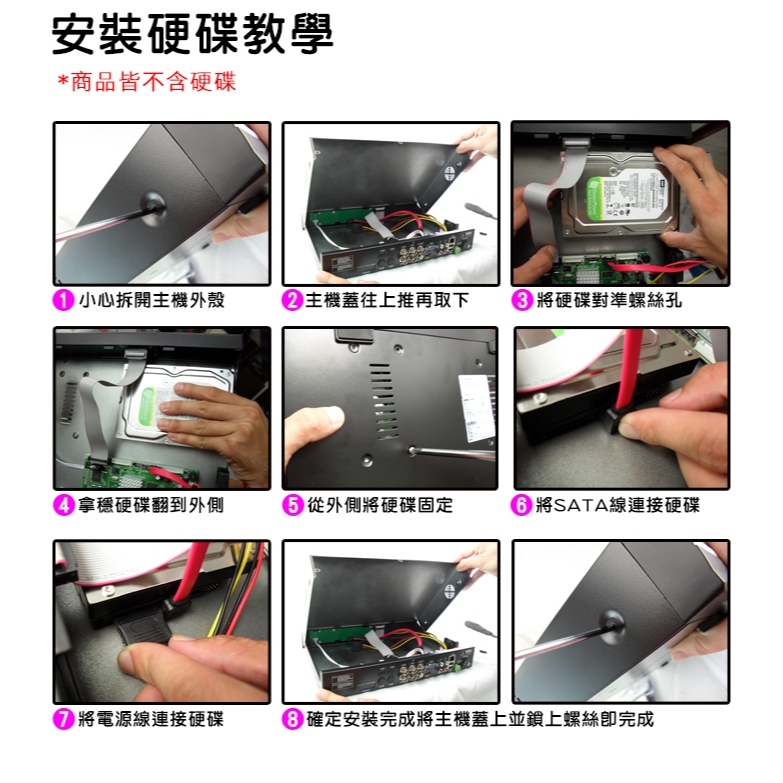 安裝硬碟教學

*商品皆不含硬碟

1 小心拆開主機外殼

2 主機蓋往上推再取下

3 將硬碟對準螺絲孔

4 拿穩硬碟翻到外側

5 從外側將硬碟固定

6 將SATA線連接硬碟

7 將電源線連接硬碟

8 確定安裝完成將主機蓋上並鎖上螺絲即完成