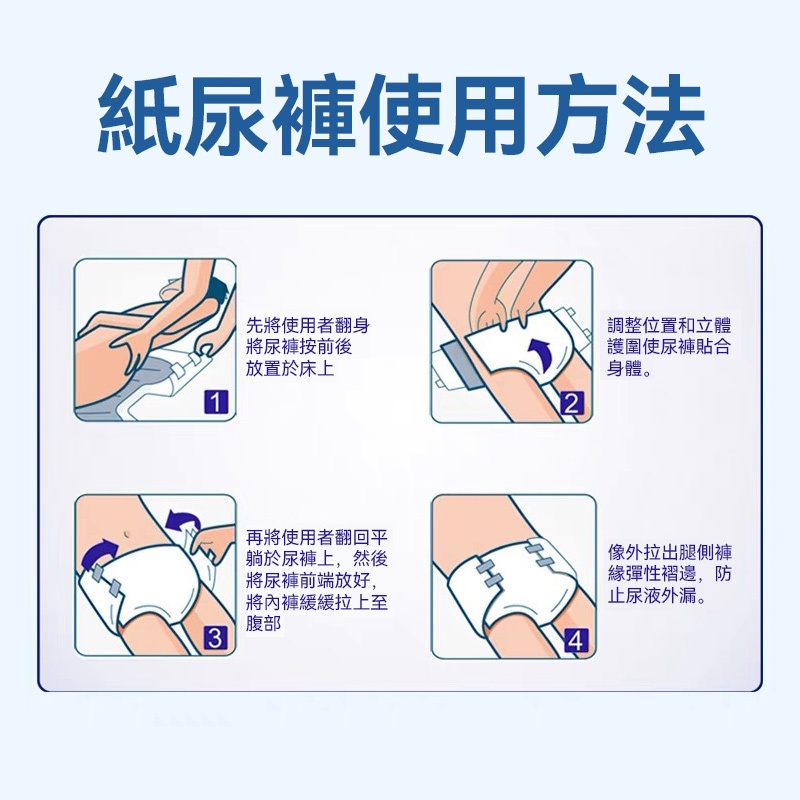 紙尿褲使用方法

1

先將使用者翻身將尿褲按前後放置於床上

2

調整位置和立體護圍使尿褲貼合身體。

3

再將使用者翻回平躺於尿褲上，然後將尿褲前端放好，將內褲緩緩拉上至腹部

4

像外拉出腿側褲緣彈性褶邊，防止尿液外漏。