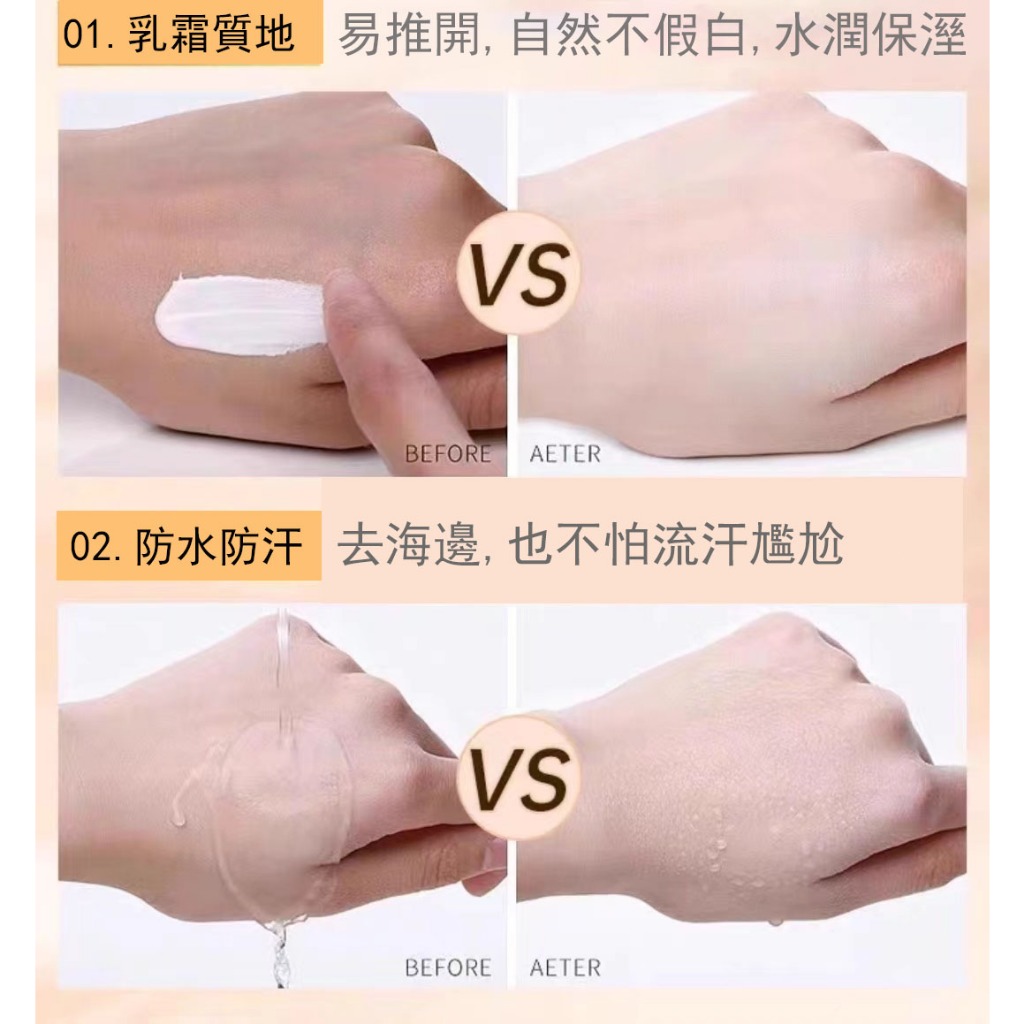 01. 乳霜質地 易推開, 自然不假白, 水潤保溼

VS

BEFORE AETER

02. 防水防汗 去海邊, 也不怕流汗尷尬

VS

BEFORE AETER