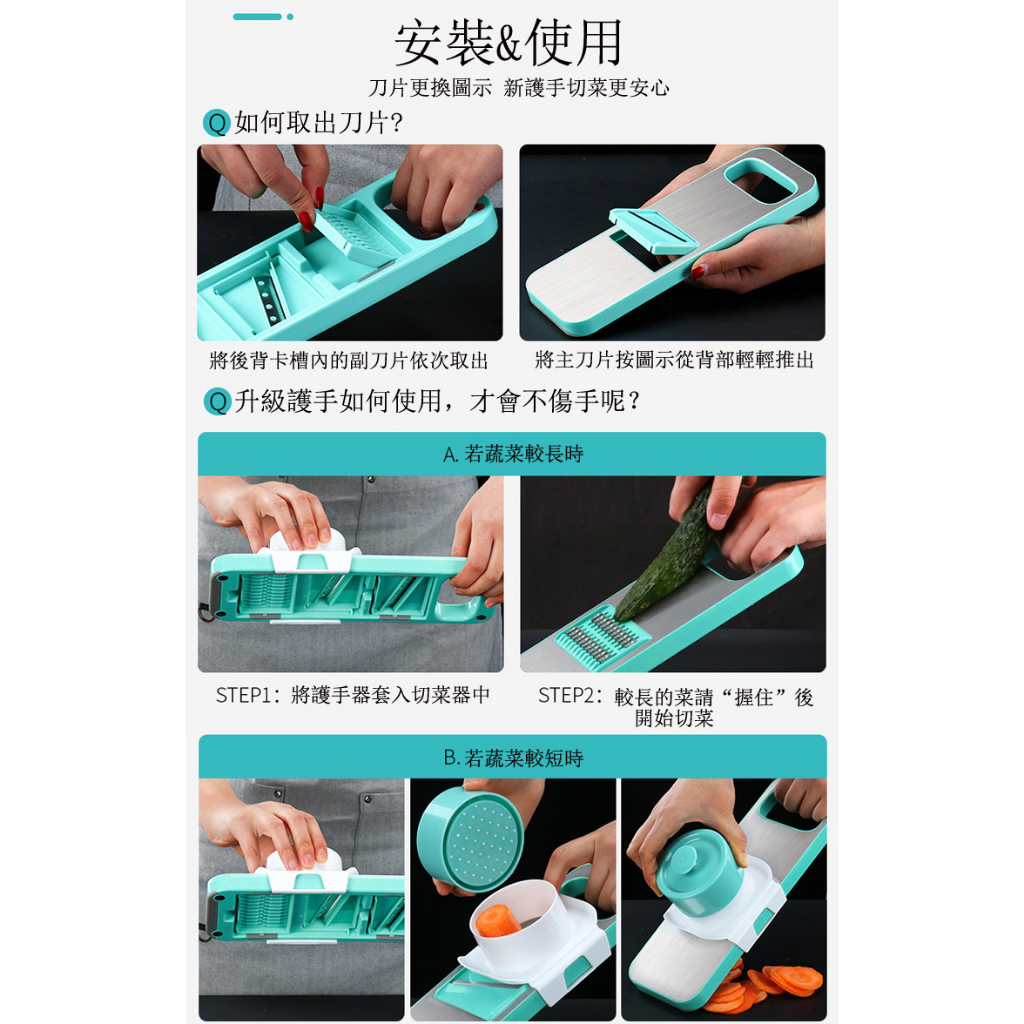 安裝&使用

刀片更換圖示 新護手切菜更安心

Q 如何取出刀片?

將後背卡槽內的副刀片依次取出

將主刀片按圖示從背部輕輕推出

Q 升級護手如何使用，才會不傷手呢？

A. 若蔬菜較長時

STEP1：將護手器套入切菜器中

STEP2：較長的菜請“握住”後開始切菜

B. 若蔬菜較短時