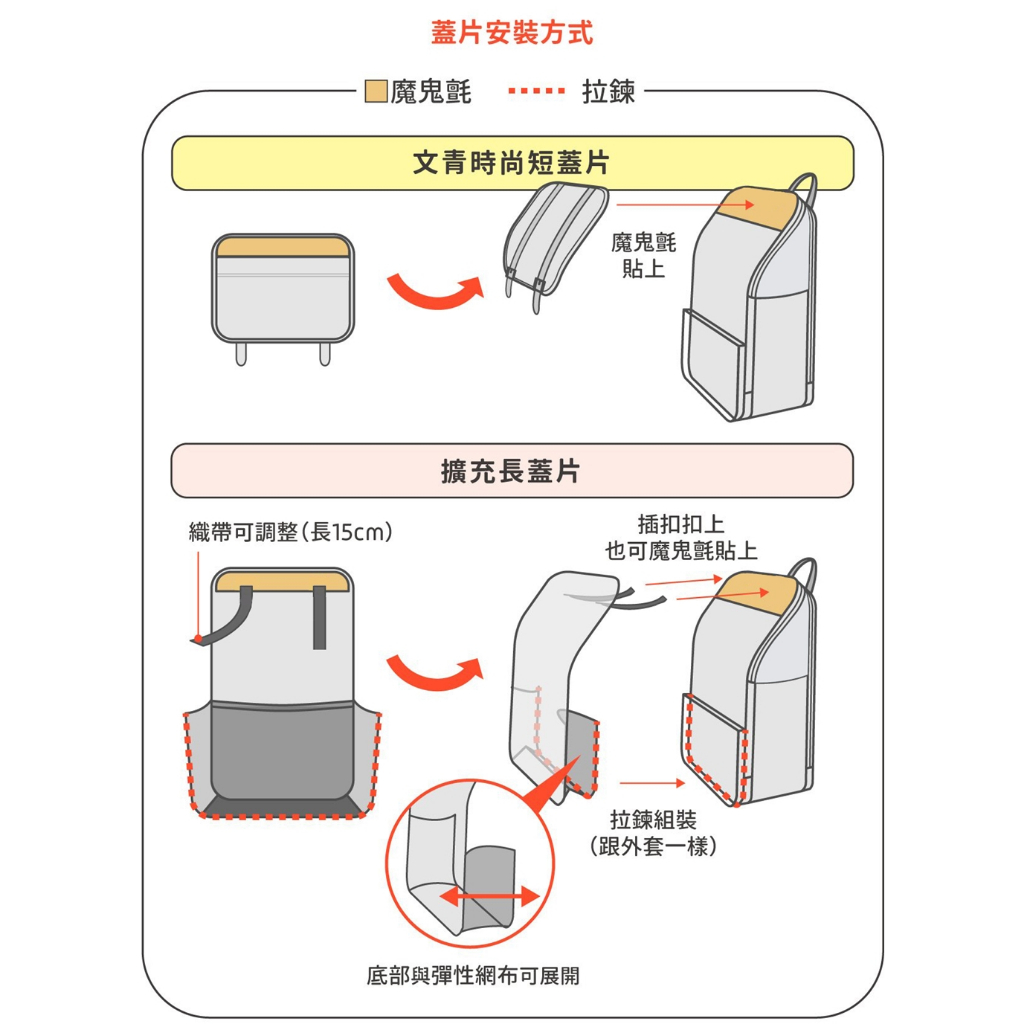 蓋片安裝方式

魔鬼氈 拉鍊

文青時尚短蓋片

魔鬼氈
貼上

擴充長蓋片

織帶可調整(長15cm)

插扣扣上
也可魔鬼氈貼上

拉鍊組裝
(跟外套一樣)

底部與彈性網布可展開