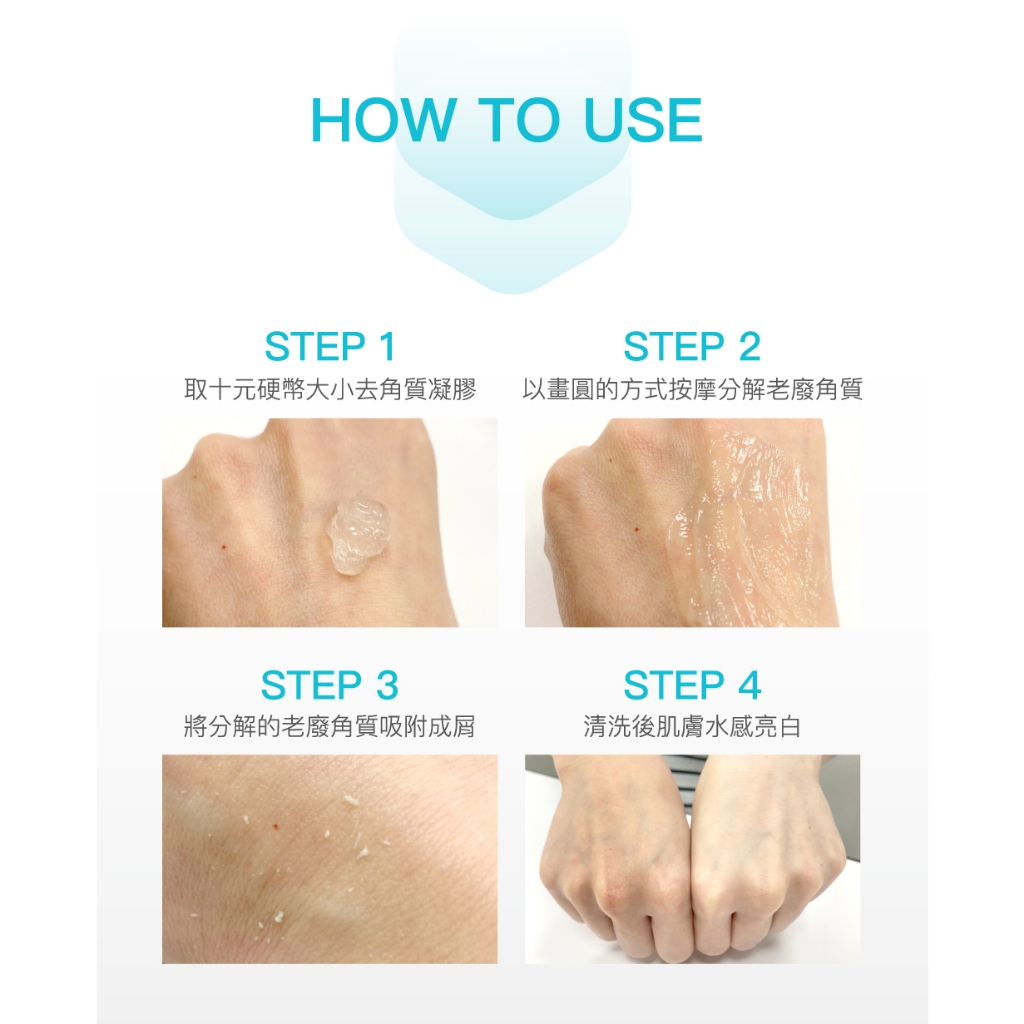 HOW TO USE

STEP 1
取十元硬幣大小去角質凝膠

STEP 2
以畫圓的方式按摩分解老廢角質

STEP 3
將分解的老廢角質吸附成屑

STEP 4
清洗後肌膚水感亮白