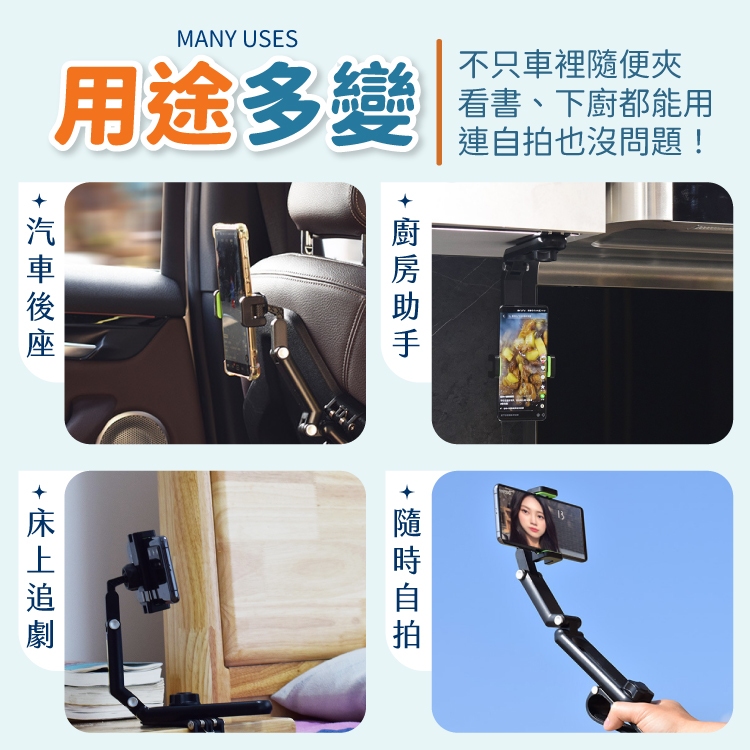 MANY USES
用途多變

不只車裡隨便夾
看書、下廚都能用
連自拍也沒問題！

汽車後座

廚房助手

床上追劇

隨時自拍