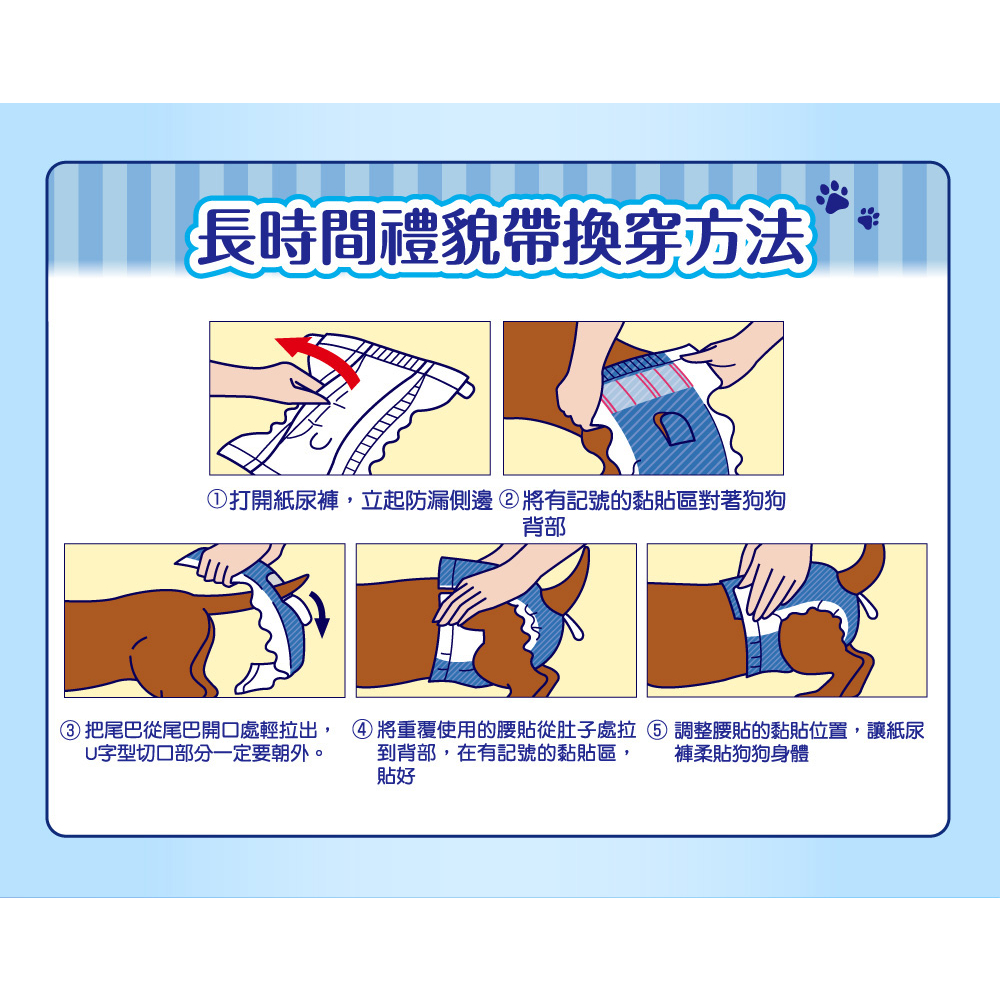 長時間禮貌帶換穿方法

①打開紙尿褲，立起防漏側邊

②將有記號的黏貼區對著狗狗背部

③把尾巴從尾巴開口處輕拉出，U字型切口部分一定要朝外。

④將重覆使用的腰貼從肚子處拉到背部，在有記號的黏貼區，貼好

⑤調整腰貼的黏貼位置，讓紙尿褲柔貼狗狗身體