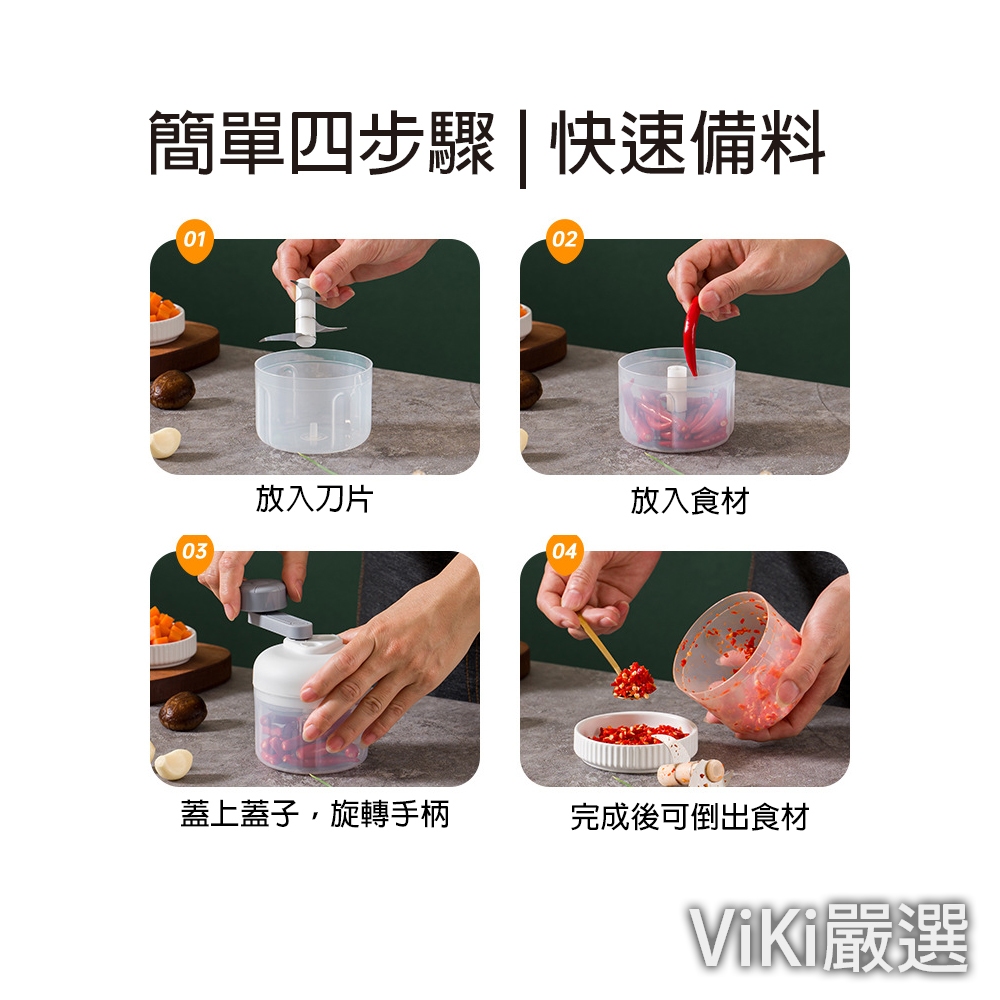 簡單四步驟 | 快速備料

01

放入刀片

02

放入食材

03

蓋上蓋子，旋轉手柄

04

完成後可倒出食材

ViKi嚴選