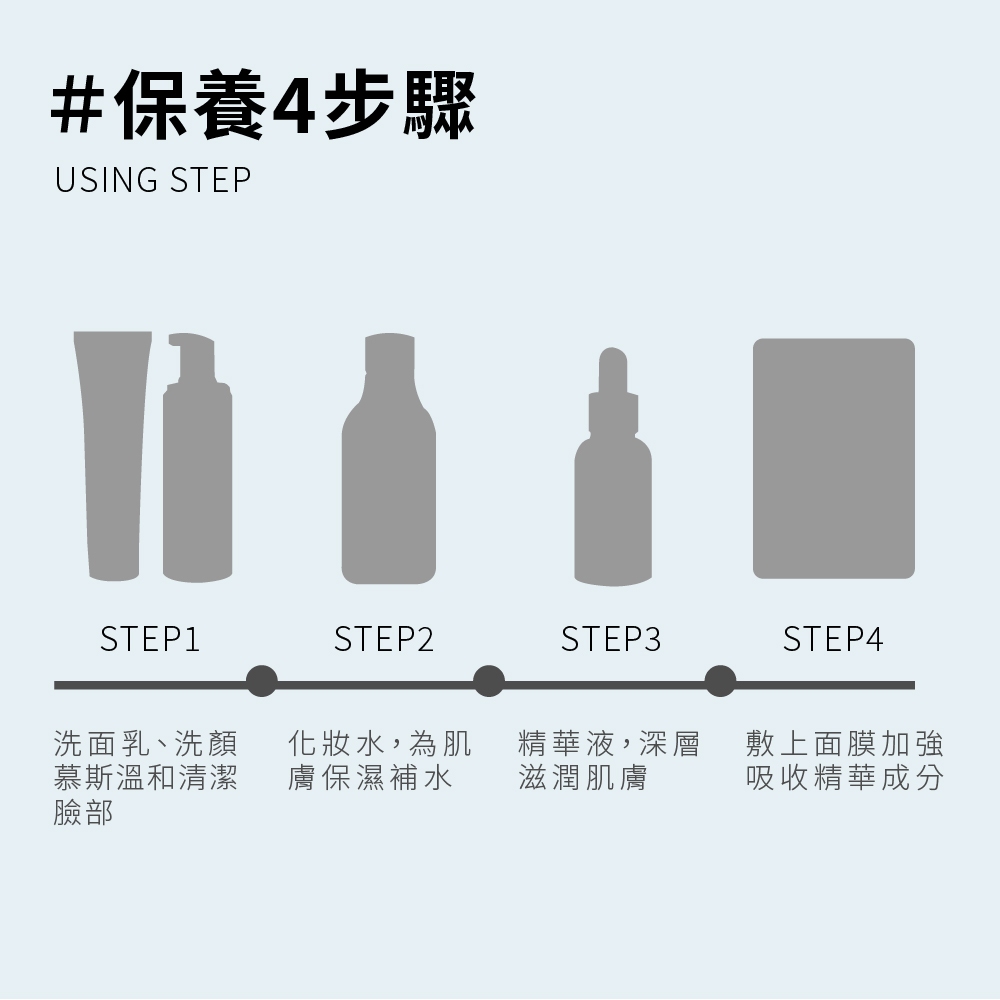 #保養4步驟

USING STEP

STEP1

洗面乳、洗顏慕斯溫和清潔臉部

STEP2

化妝水，為肌膚保濕補水

STEP3

精華液，深層滋潤肌膚

STEP4

敷上面膜加強吸收精華成分