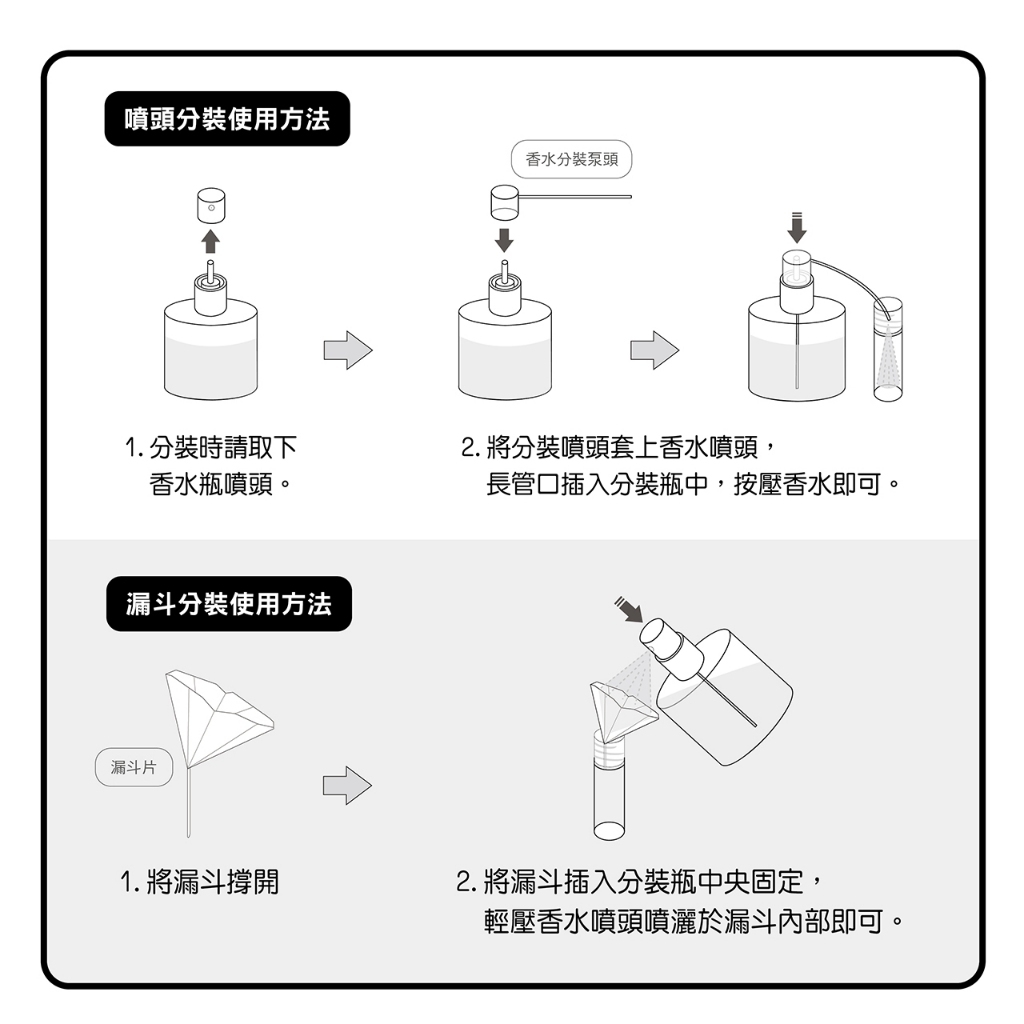 噴頭分裝使用方法

香水分裝泵頭

1. 分裝時請取下香水瓶噴頭。

2. 將分裝噴頭套上香水噴頭，長管口插入分裝瓶中，按壓香水即可。

漏斗分裝使用方法

漏斗片

1. 將漏斗撐開

2. 將漏斗插入分裝瓶中央固定，輕壓香水噴頭噴灑於漏斗內部即可。