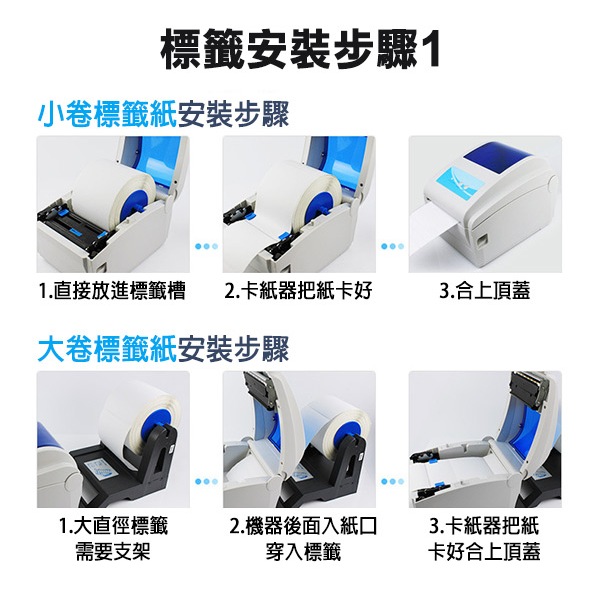 標籤安裝步驟1

小卷標籤紙安裝步驟

1.直接放進標籤槽

2.卡紙器把紙卡好

3.合上頂蓋

大卷標籤紙安裝步驟

1.大直徑標籤需要支架

2.機器後面入紙口穿入標籤

3.卡紙器把紙卡好合上頂蓋