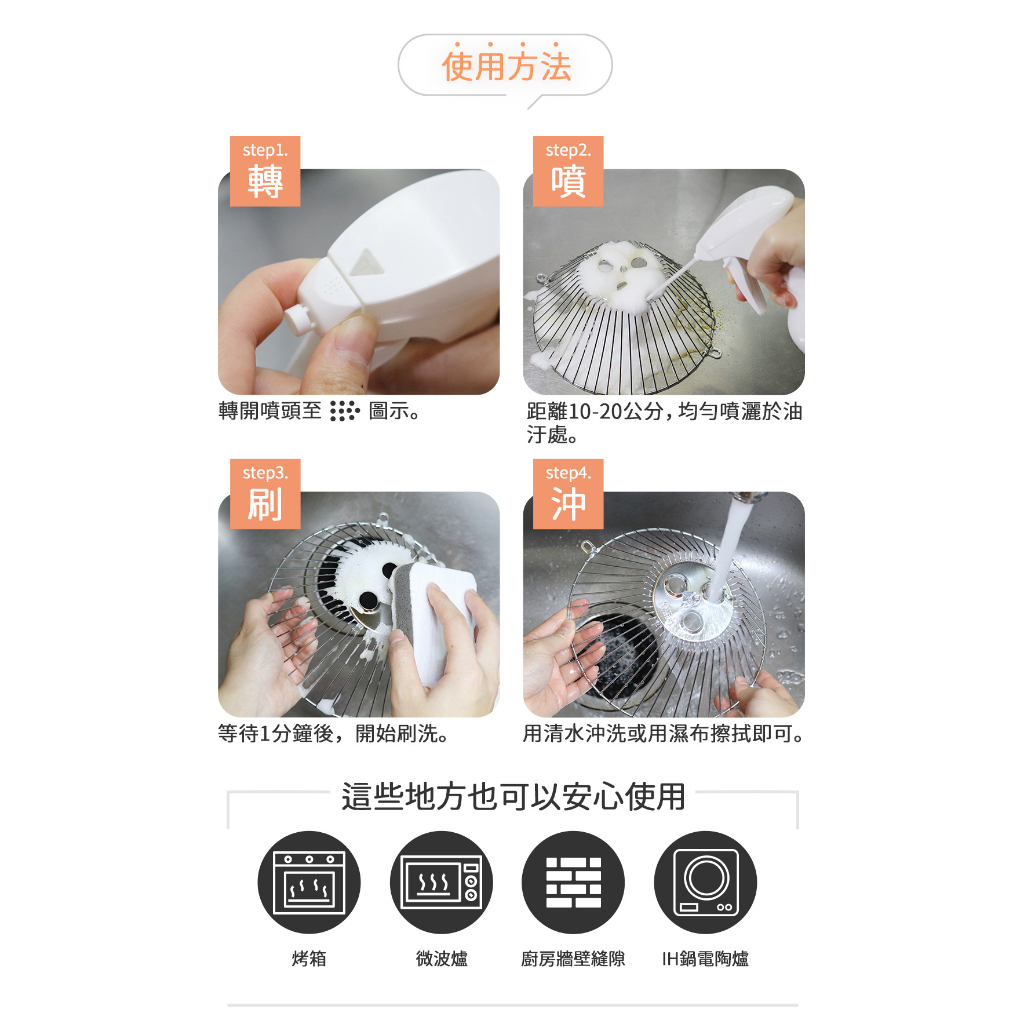 使用方法

step1.
轉

轉開噴頭至 圖示。

step2.
噴

距離10-20公分，均勻噴灑於油汙處。

step3.
刷

等待1分鐘後，開始刷洗。

step4.
沖

用清水沖洗或用濕布擦拭即可。

這些地方也可以安心使用

烤箱

微波爐

廚房牆壁縫隙

IH鍋電陶爐