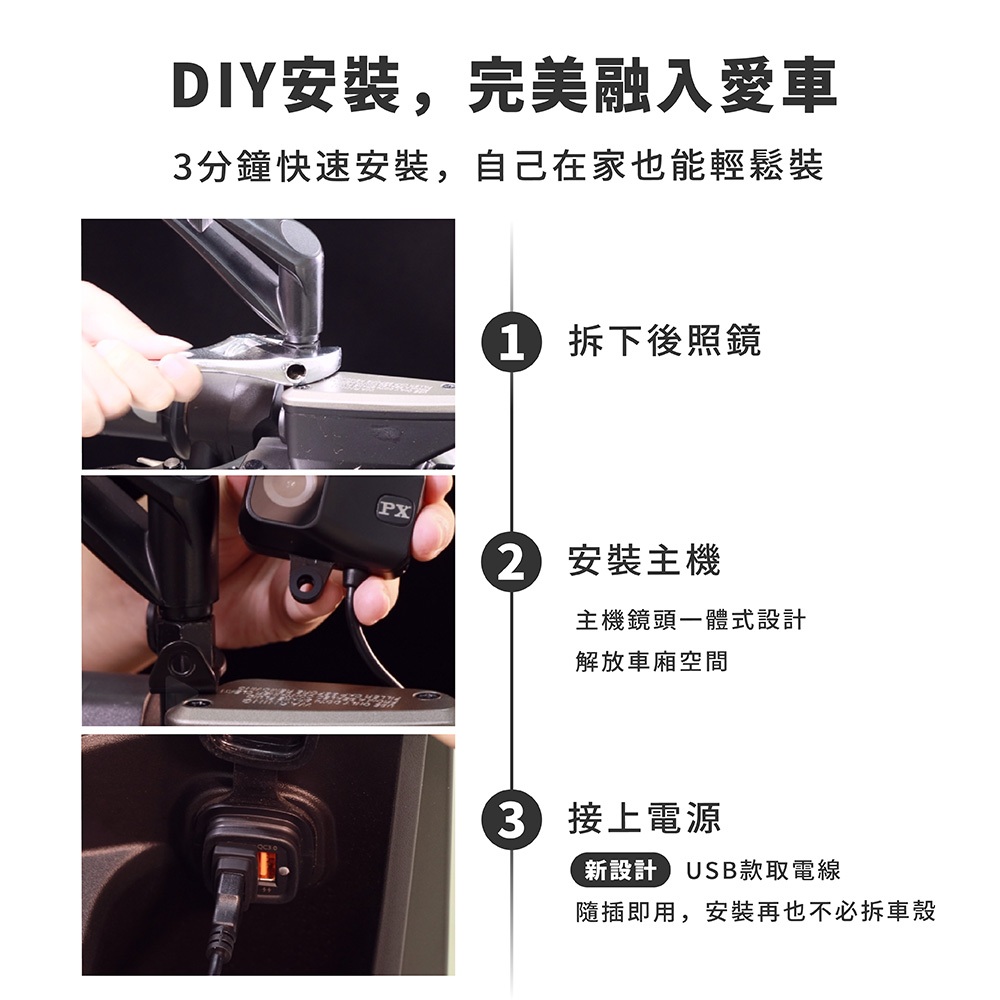 DIY安裝，完美融入愛車

3分鐘快速安裝，自己在家也能輕鬆裝

PX

1 拆下後照鏡

2 安裝主機

主機鏡頭一體式設計

解放車廂空間

3 接上電源

新設計 USB款取電線

隨插即用，安裝再也不必拆車殼