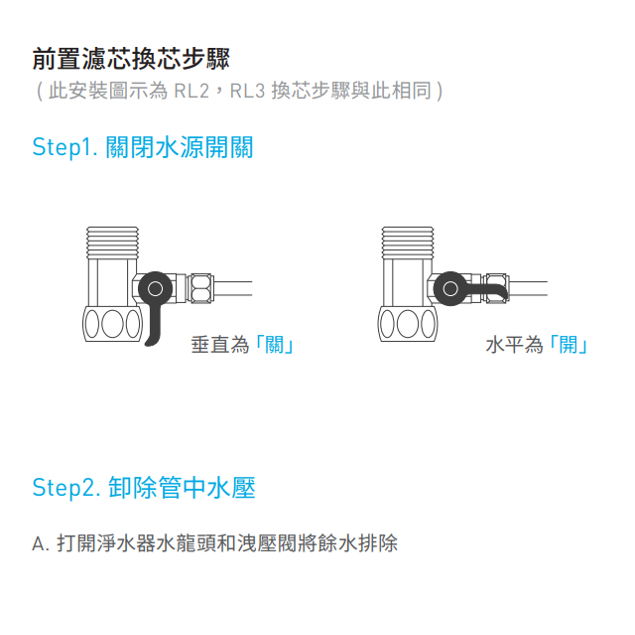 前置濾芯換芯步驟
( 此安裝圖示為 RL2，RL3 換芯步驟與此相同 )

Step1. 關閉水源開關

垂直為「關」

水平為「開」

Step2. 卸除管中水壓

A. 打開淨水器水龍頭和洩壓閥將餘水排除