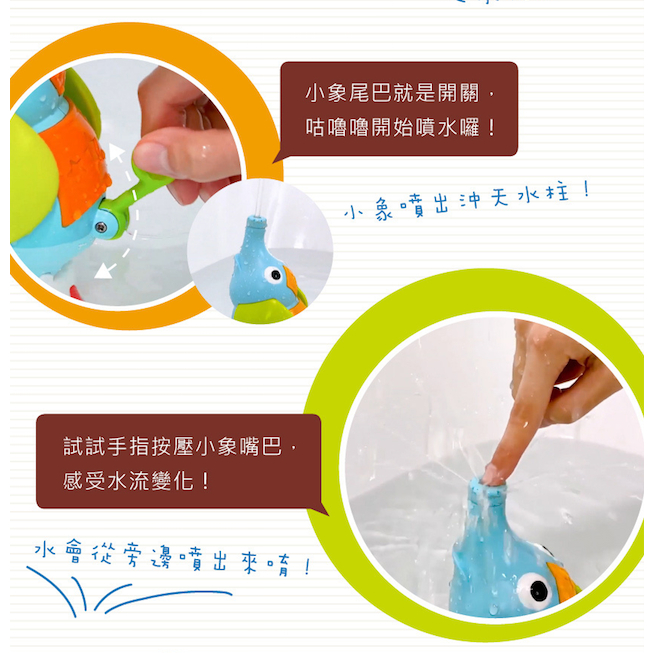 小象尾巴就是開關，
咕嚕嚕開始噴水囉！

小象噴出沖天水柱！

試試手指按壓小象嘴巴，
感受水流變化！

水會從旁邊噴出來唷！