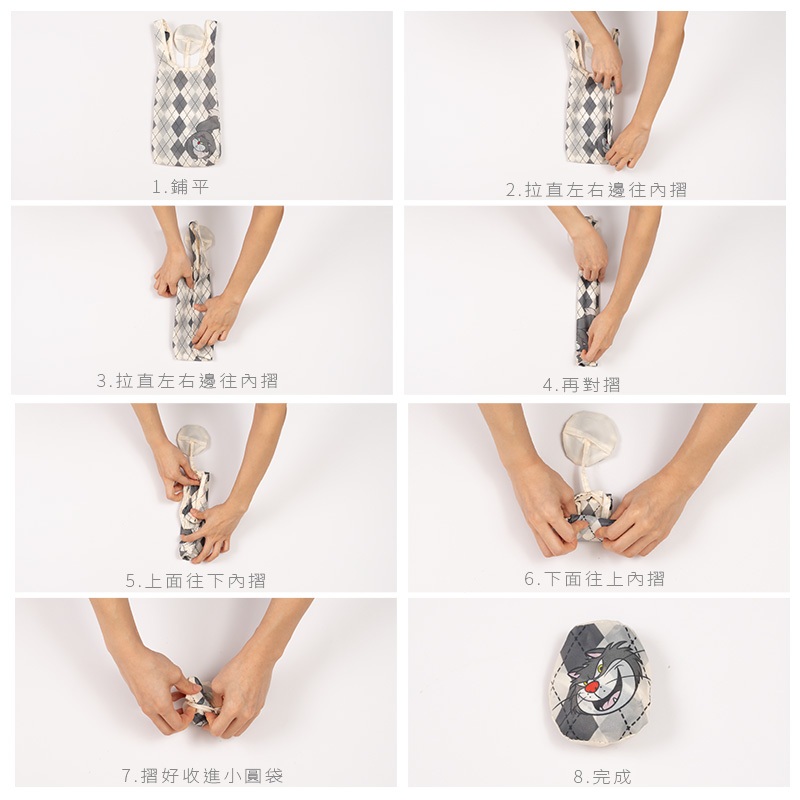 1.鋪平

2.拉直左右邊往內摺

3.拉直左右邊往內摺

4.再對摺

5.上面往下內摺

6.下面往上內摺

7.摺好收進小圓袋

8.完成