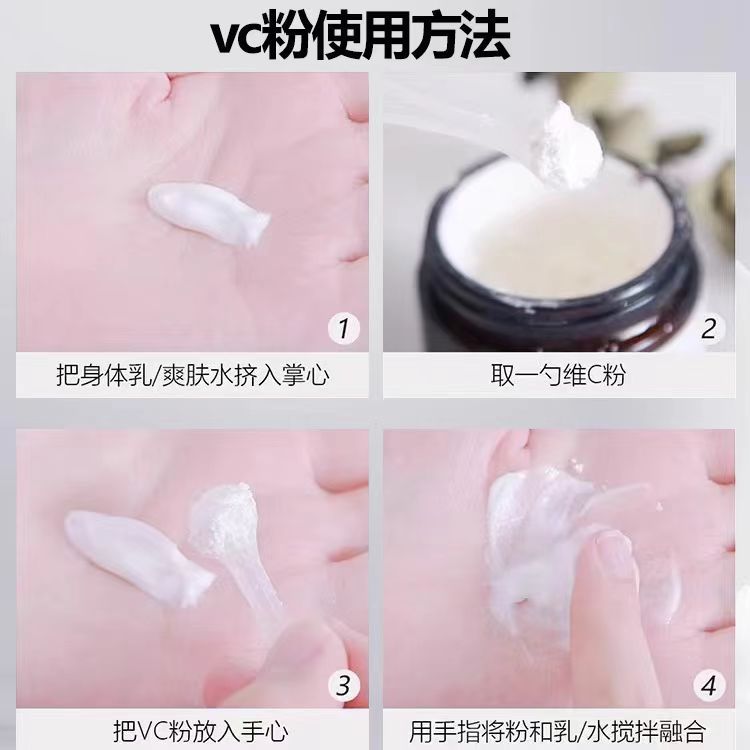 vc粉使用方法

1
把身体乳/爽肤水挤入掌心

2
取一勺维C粉

3
把VC粉放入手心

4
用手指将粉和乳/水搅拌融合