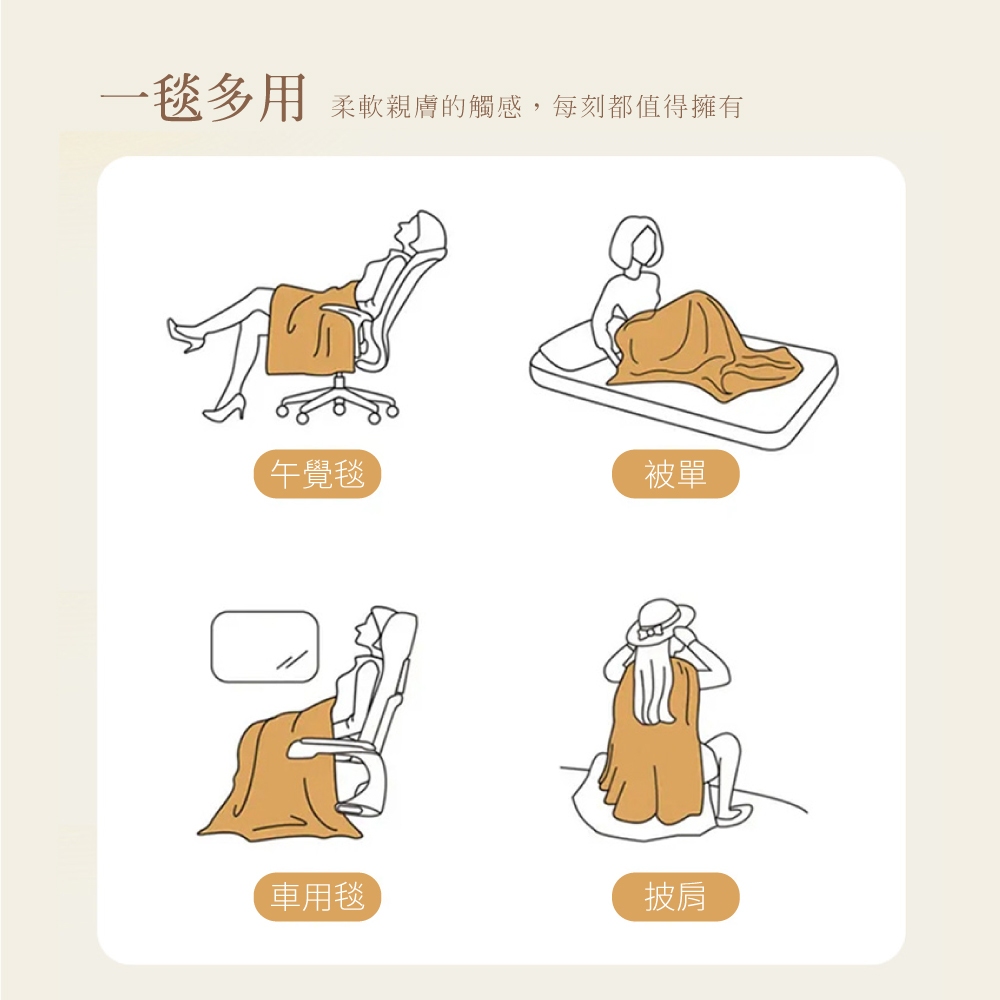 一毯多用 柔軟親膚的觸感，每刻都值得擁有

午覺毯

被單

車用毯

披肩