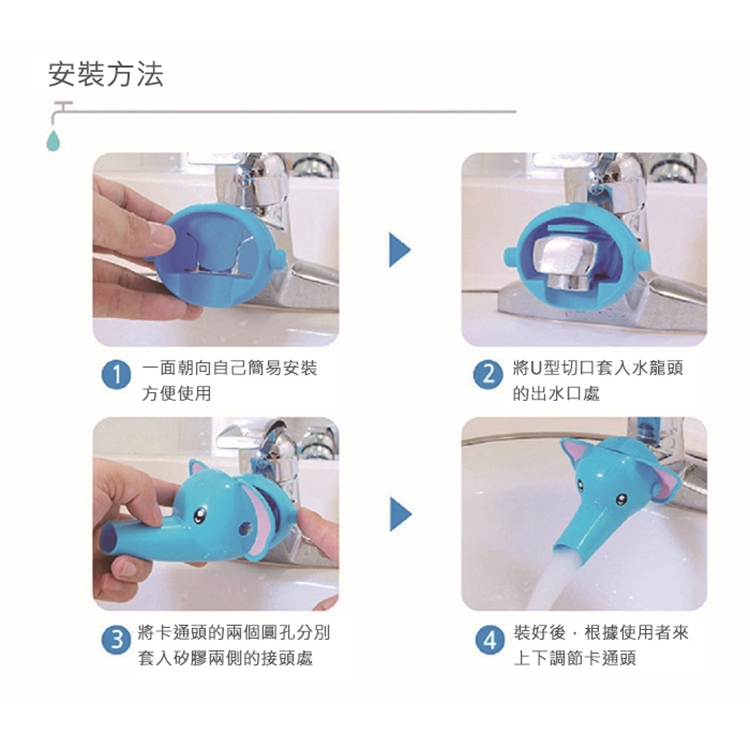 安裝方法

1 一面朝向自己簡易安裝方便使用

2 將U型切口套入水龍頭的出水口處

3 將卡通頭的兩個圓孔分別套入矽膠兩側的接頭處

4 裝好後，根據使用者來上下調節卡通頭