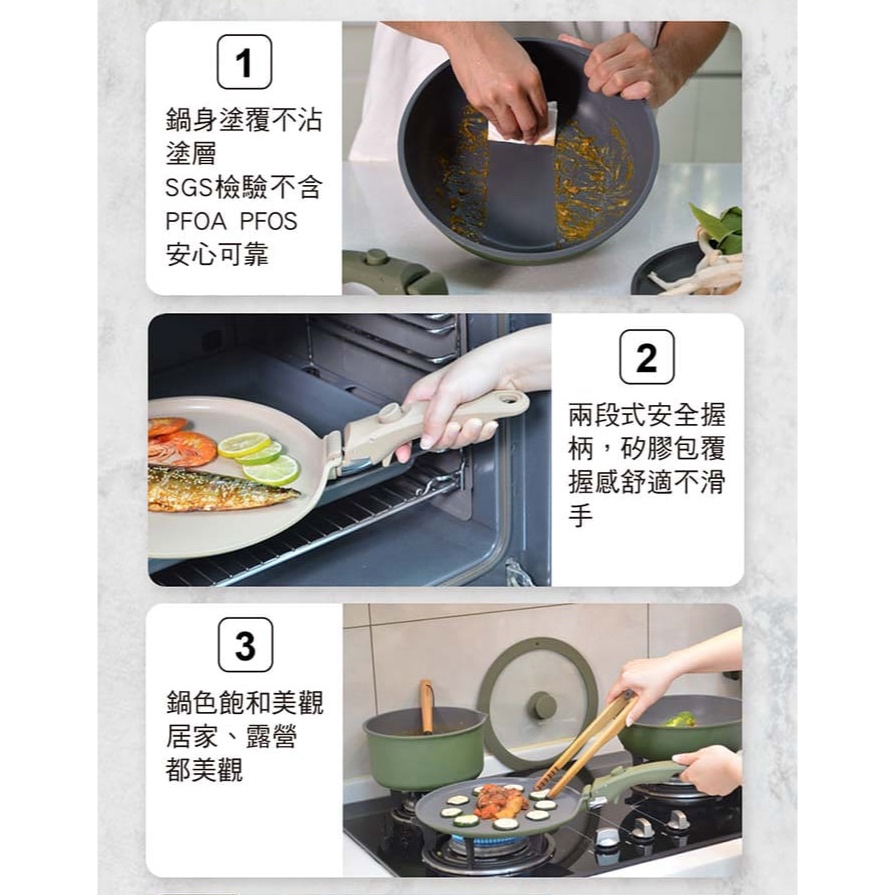 1

鍋身塗覆不沾塗層
SGS檢驗不含
PFOA PFOS
安心可靠

2

兩段式安全握柄，矽膠包覆握感舒適不滑手

3

鍋色飽和美觀
居家、露營
都美觀