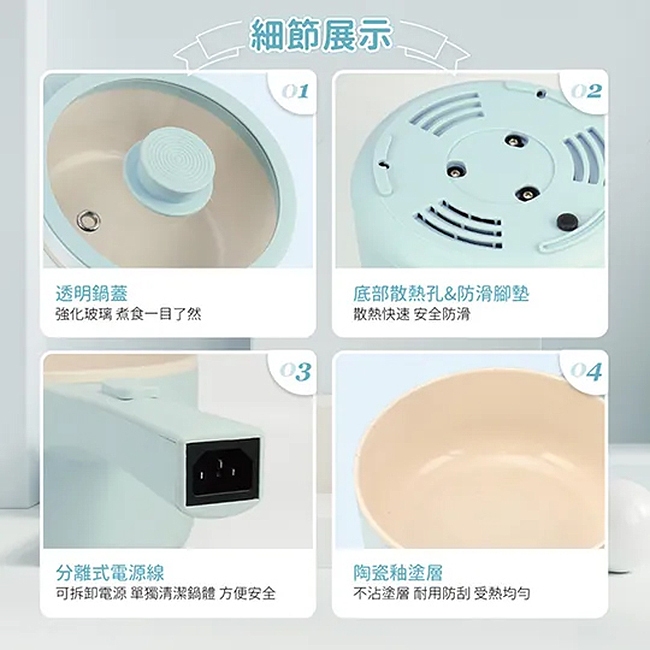 細節展示

01

透明鍋蓋
強化玻璃 煮食一目了然

02

底部散熱孔&防滑腳墊
散熱快速 安全防滑

03

分離式電源線
可拆卸電源 單獨清潔鍋體 方便安全

04

陶瓷釉塗層
不沾塗層 耐用防刮 受熱均勻