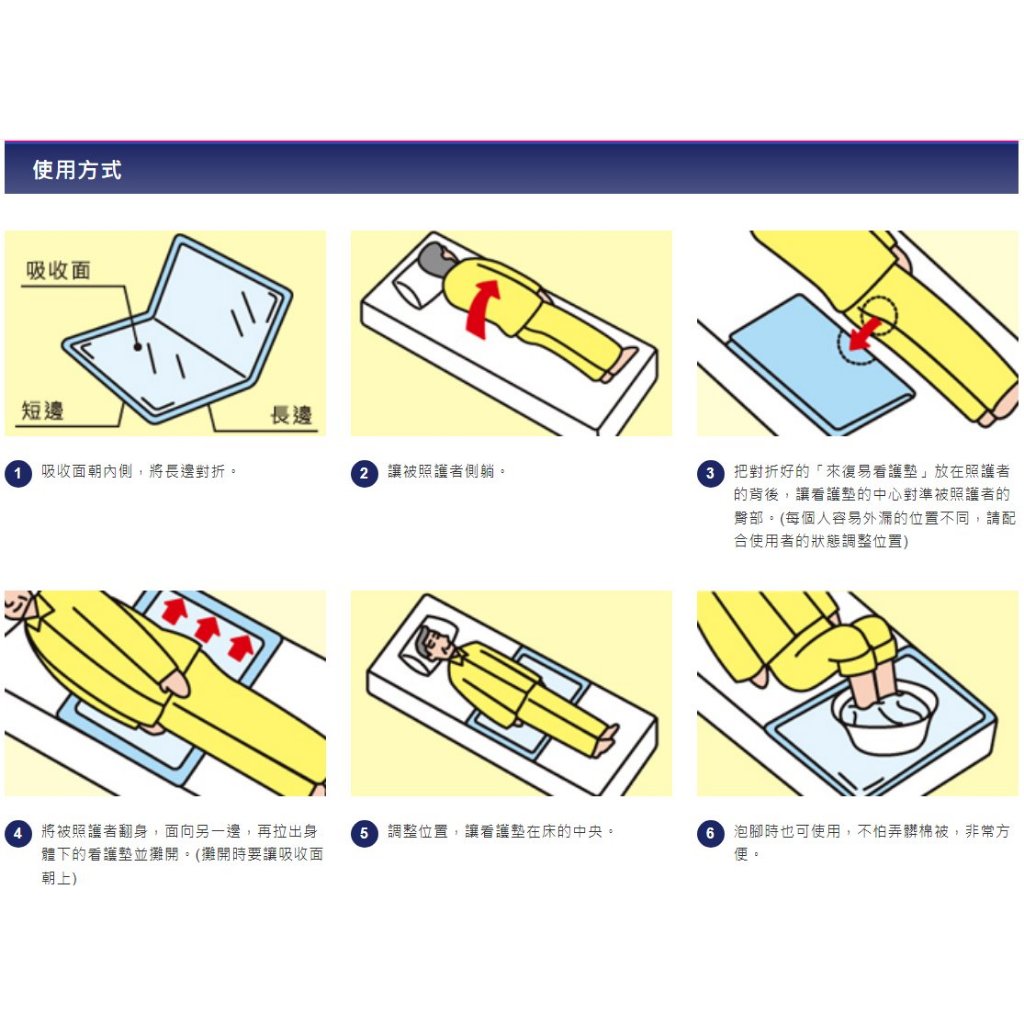 使用方式

吸收面
短邊
長邊

1 吸收面朝內側，將長邊對折。

2 讓被照護者側躺。

3 把對折好的「來復易看護墊」放在照護者的背後，讓看護墊的中心對準被照護者的臀部。(每個人容易外漏的位置不同，請配合使用者的狀態調整位置)

4 將被照護者翻身，面向另一邊，再拉出身體下的看護墊並攤開。(攤開時要讓吸收面朝上)

5 調整位置，讓看護墊在床的中央。

6 泡腳時也可使用，不怕弄髒棉被，非常方便。