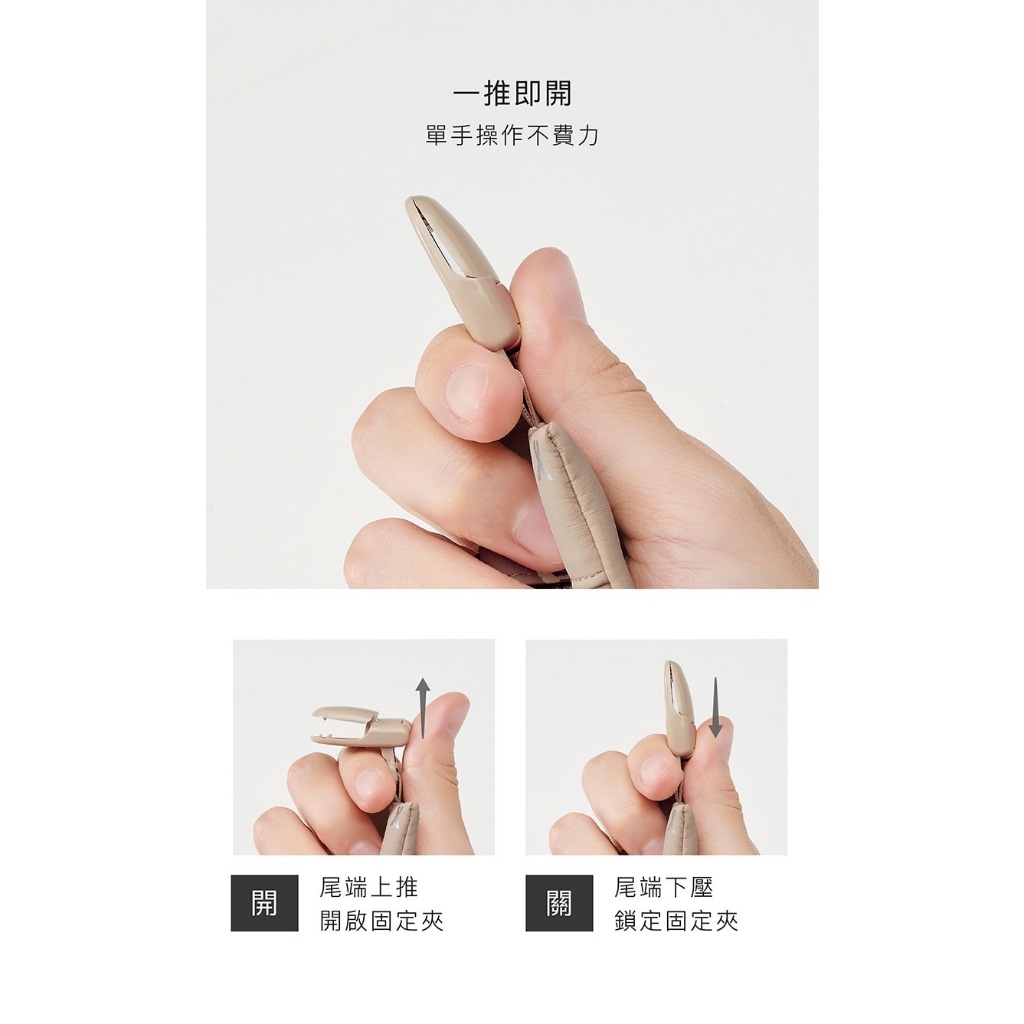 一推即開
單手操作不費力

開
尾端上推
開啟固定夾

關
尾端下壓
鎖定固定夾