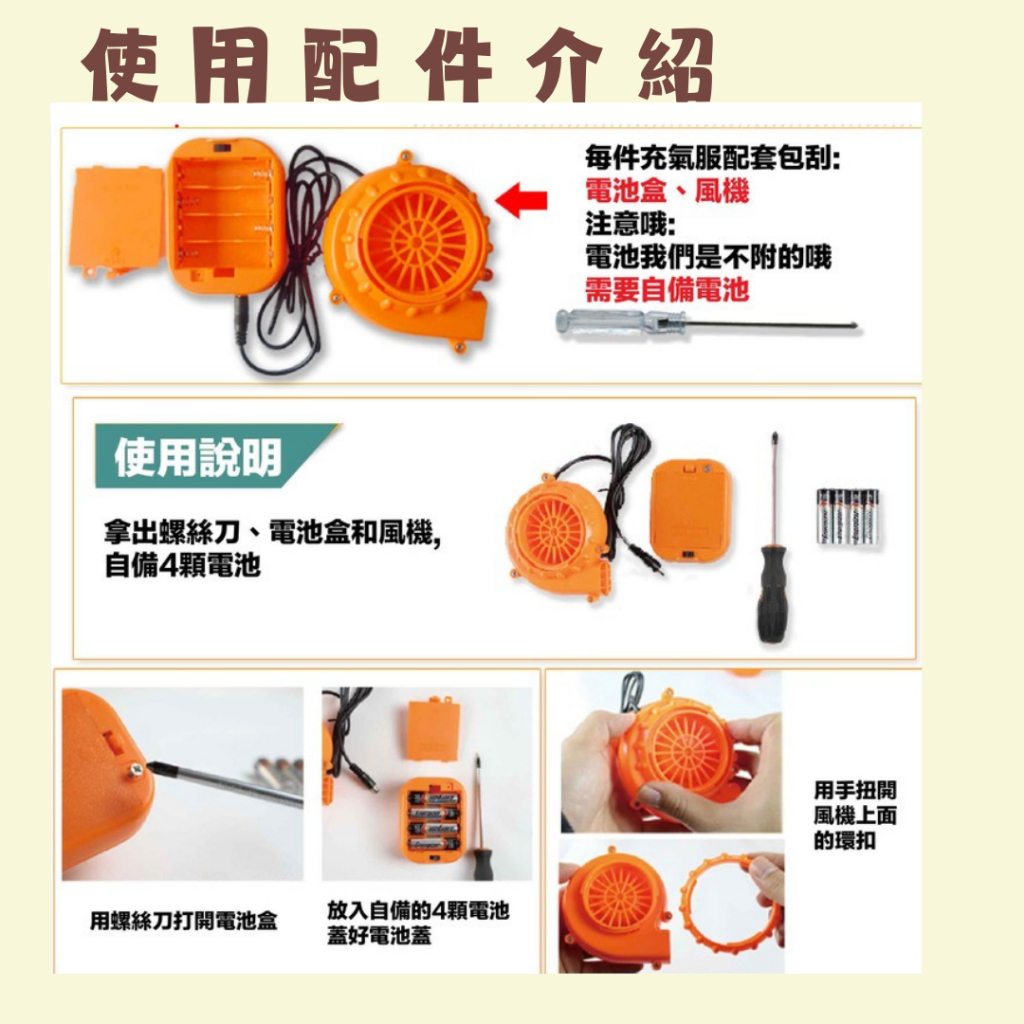 使用配件介紹

每件充氣服配套包刮:
電池盒、風機
注意哦:
電池我們是不附的哦
需要自備電池

使用說明

拿出螺絲刀、電池盒和風機,
自備4顆電池

用螺絲刀打開電池盒

放入自備的4顆電池
蓋好電池蓋

用手扭開
風機上面
的環扣