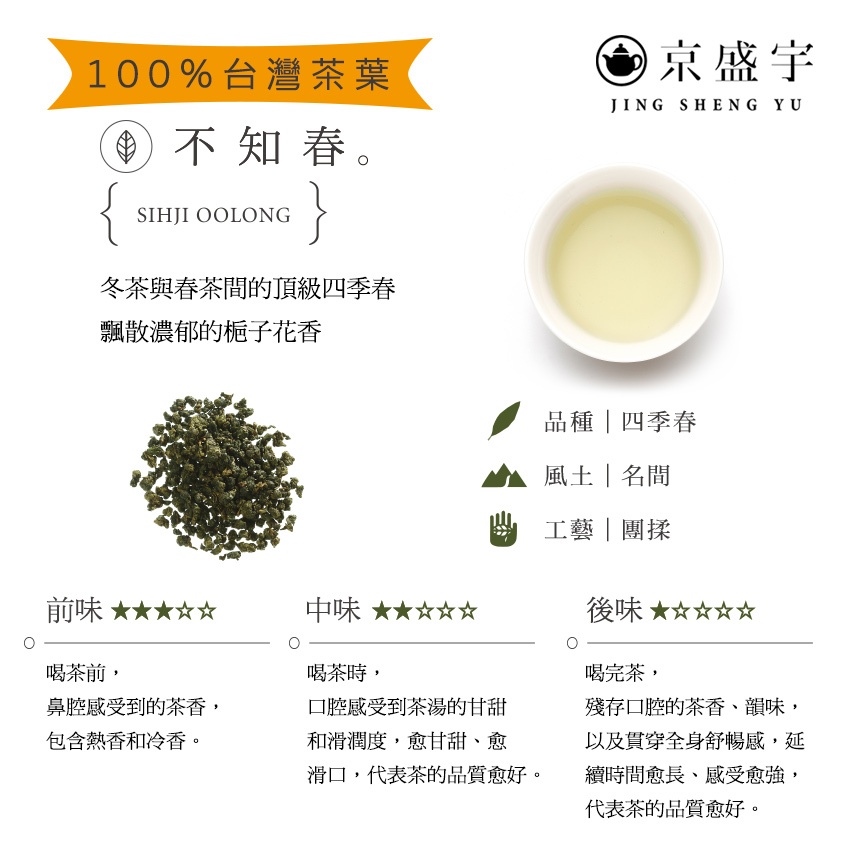 100%台灣茶葉

京盛宇
JING SHENG YU

不知春。

SIHJI OOLONG

冬茶與春茶間的頂級四季春
飄散濃郁的梔子花香

品種｜四季春
風土｜名間
工藝｜團揉

前味 ★★★☆☆

喝茶前，
鼻腔感受到的茶香，
包含熱香和冷香。

中味 ★★☆☆☆

喝茶時，
口腔感受到茶湯的甘甜和滑潤度，愈甘甜、愈滑口，代表茶的品質愈好。

後味 ★☆☆☆☆

喝完茶，
殘存口腔的茶香、韻味，以及貫穿全身舒暢感，延續時間愈長、感受愈強，代表茶的品質愈好。