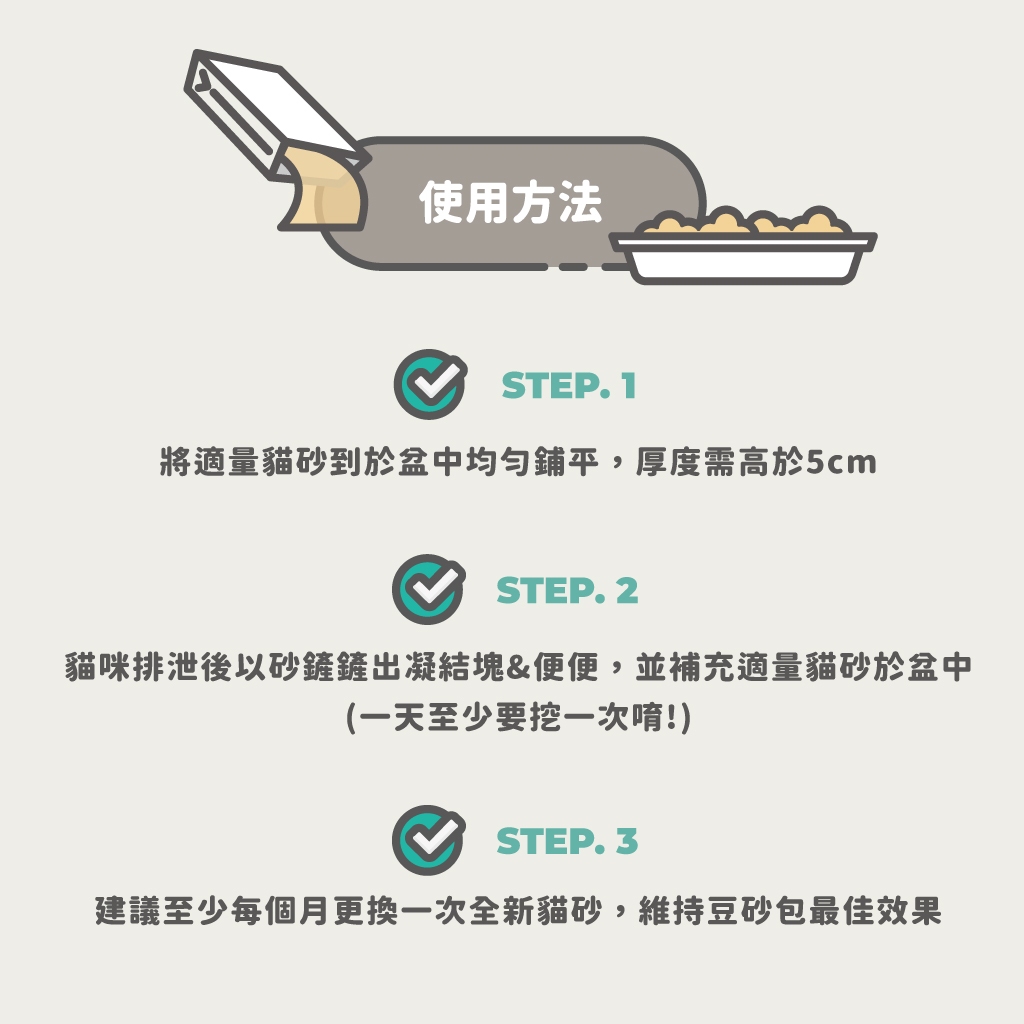 使用方法

STEP. 1

將適量貓砂到於盆中均勻鋪平，厚度需高於5cm

STEP. 2

貓咪排泄後以砂鏟鏟出凝結塊&便便，並補充適量貓砂於盆中
(一天至少要挖一次唷!)

STEP. 3

建議至少每個月更換一次全新貓砂，維持豆砂包最佳效果