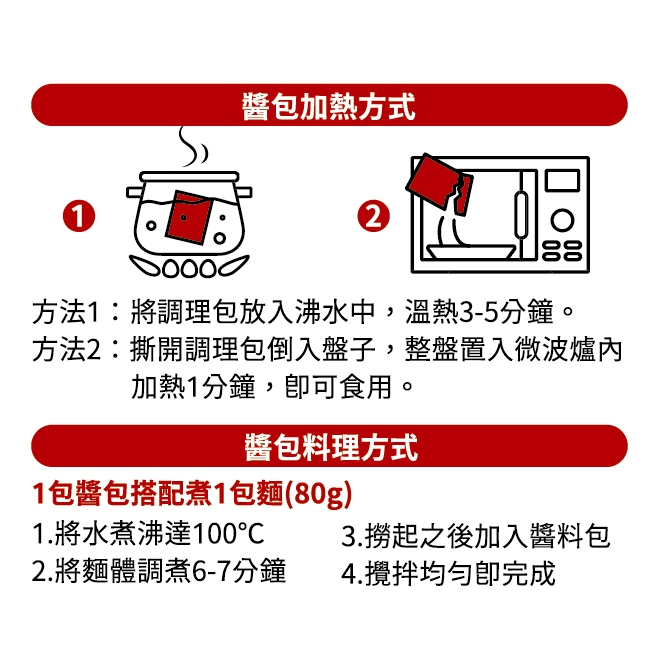 醬包加熱方式

1

2

方法1：將調理包放入沸水中，溫熱3-5分鐘。
方法2：撕開調理包倒入盤子，整盤置入微波爐內加熱1分鐘，即可食用。

醬包料理方式

1包醬包搭配煮1包麵(80g)

1.將水煮沸達100°C
2.將麵體調煮6-7分鐘

3.撈起之後加入醬料包
4.攪拌均勻即完成