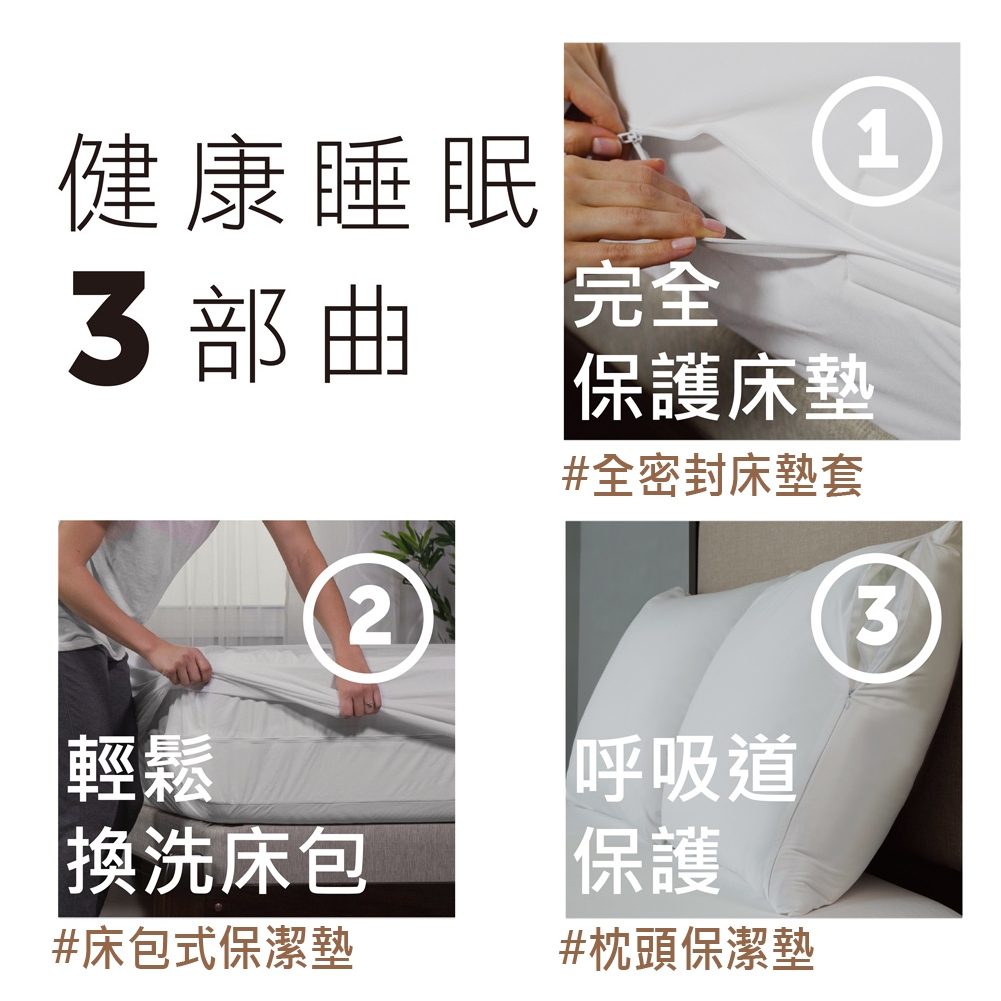 健康睡眠
3 部曲

1
完全
保護床墊
#全密封床墊套

2
輕鬆
換洗床包
#床包式保潔墊

3
呼吸道
保護
#枕頭保潔墊