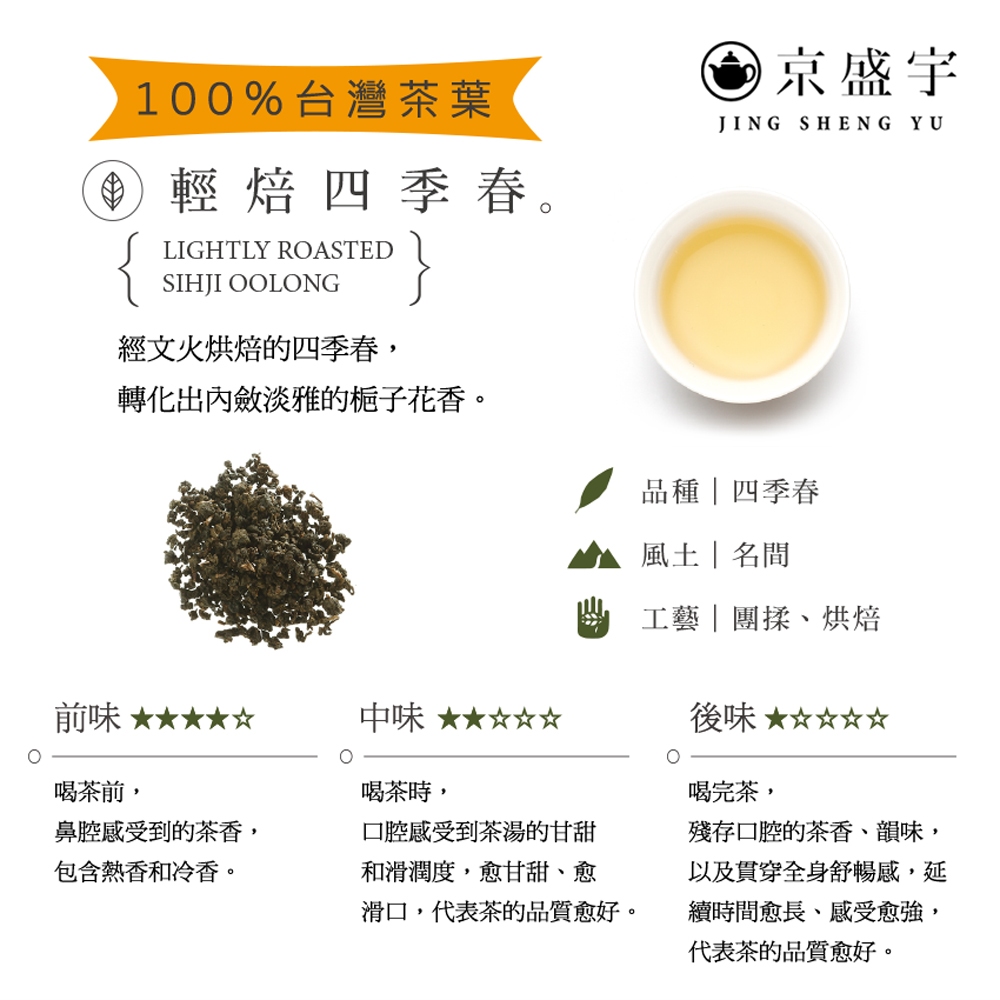 100%台灣茶葉

京盛宇
JING SHENG YU

輕焙四季春。

LIGHTLY ROASTED
SIHJI OOLONG

經文火烘焙的四季春，
轉化出內斂淡雅的梔子花香。

品種｜四季春
風土｜名間
工藝｜團揉、烘焙

前味 ★★★★☆

喝茶前，
鼻腔感受到的茶香，
包含熱香和冷香。

中味 ★★☆☆☆

喝茶時，
口腔感受到茶湯的甘甜和滑潤度，愈甘甜、愈滑口，代表茶的品質愈好。

後味 ★☆☆☆☆

喝完茶，
殘存口腔的茶香、韻味，以及貫穿全身舒暢感，延續時間愈長、感受愈強，代表茶的品質愈好。