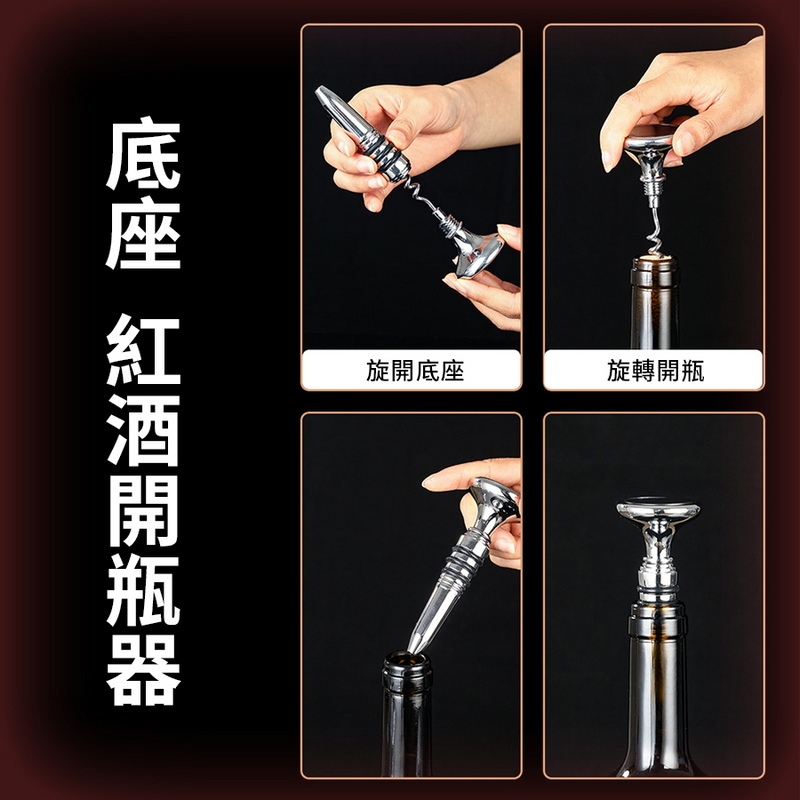 底座 紅酒開瓶器

旋開底座

旋轉開瓶