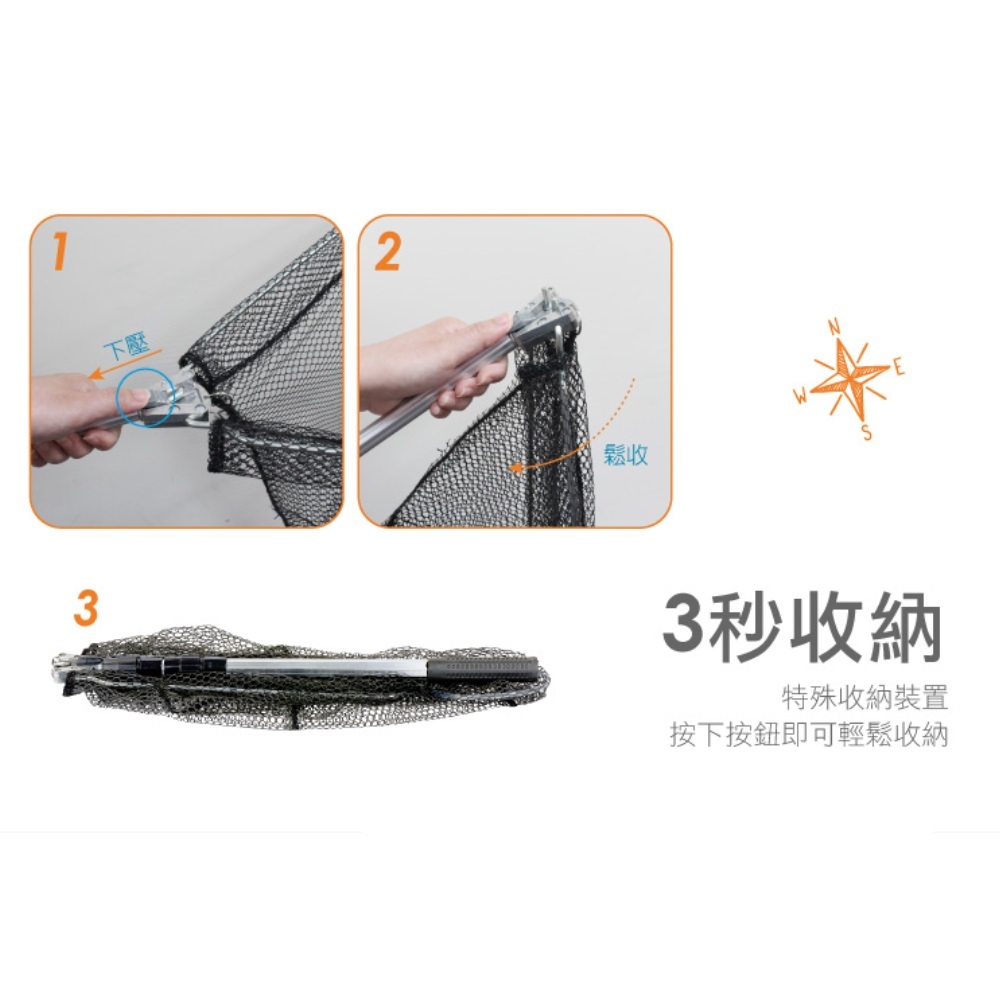 1

下壓

2

鬆收

N
W
E
S

3

3秒收納

特殊收納裝置
按下按鈕即可輕鬆收納