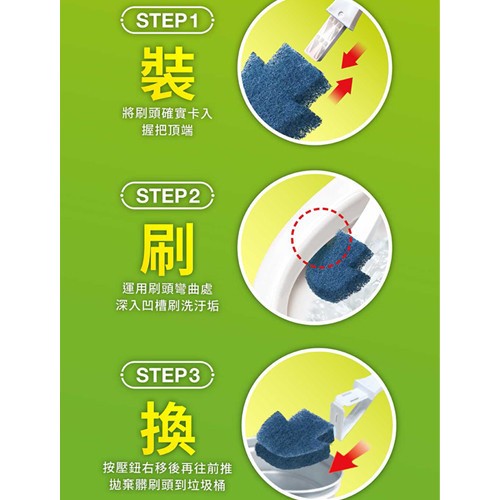 STEP1

裝

將刷頭確實卡入
握把頂端

STEP2

刷

運用刷頭彎曲處
深入凹槽刷洗汙垢

STEP3

換

按壓鈕右移後再往前推
拋棄髒刷頭到垃圾桶