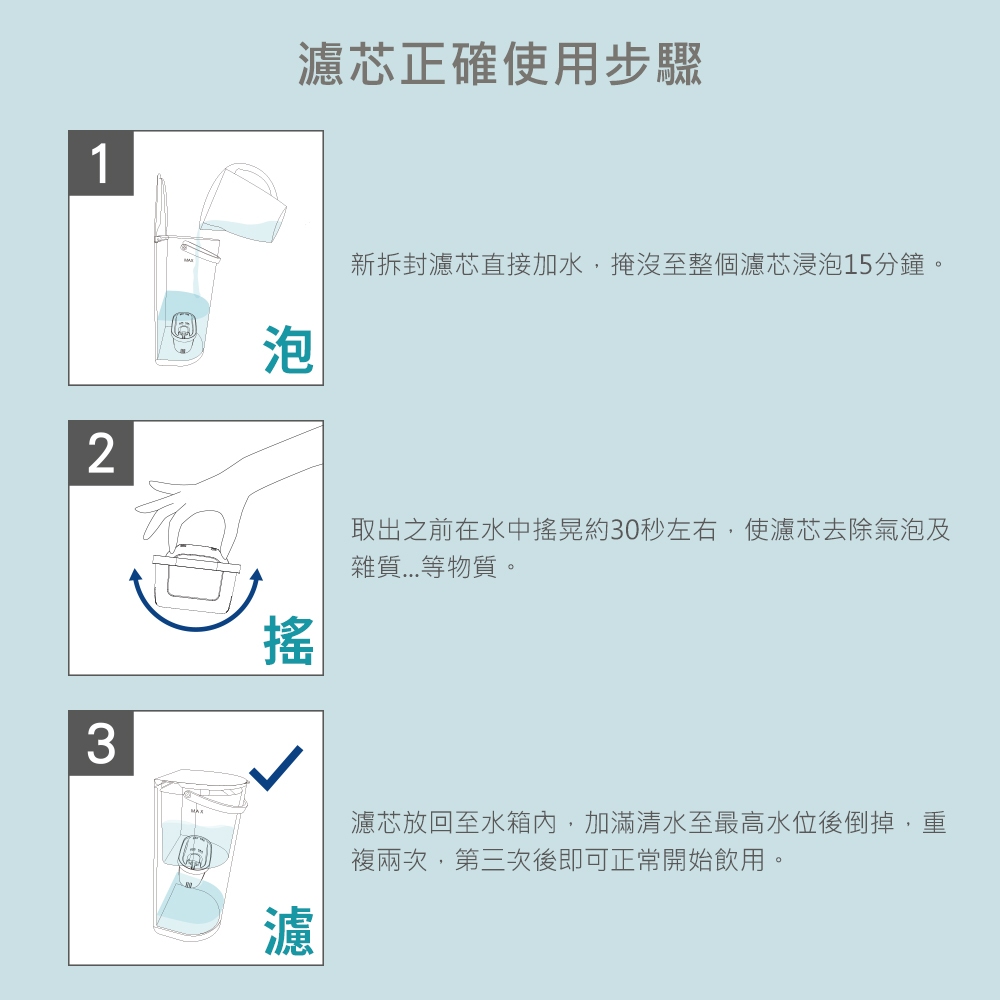 濾芯正確使用步驟

1
MAX
泡
新拆封濾芯直接加水，掩沒至整個濾芯浸泡15分鐘。

2
搖
取出之前在水中搖晃約30秒左右，使濾芯去除氣泡及雜質...等物質。

3
MAX
濾
濾芯放回至水箱內，加滿清水至最高水位後倒掉，重複兩次，第三次後即可正常開始飲用。