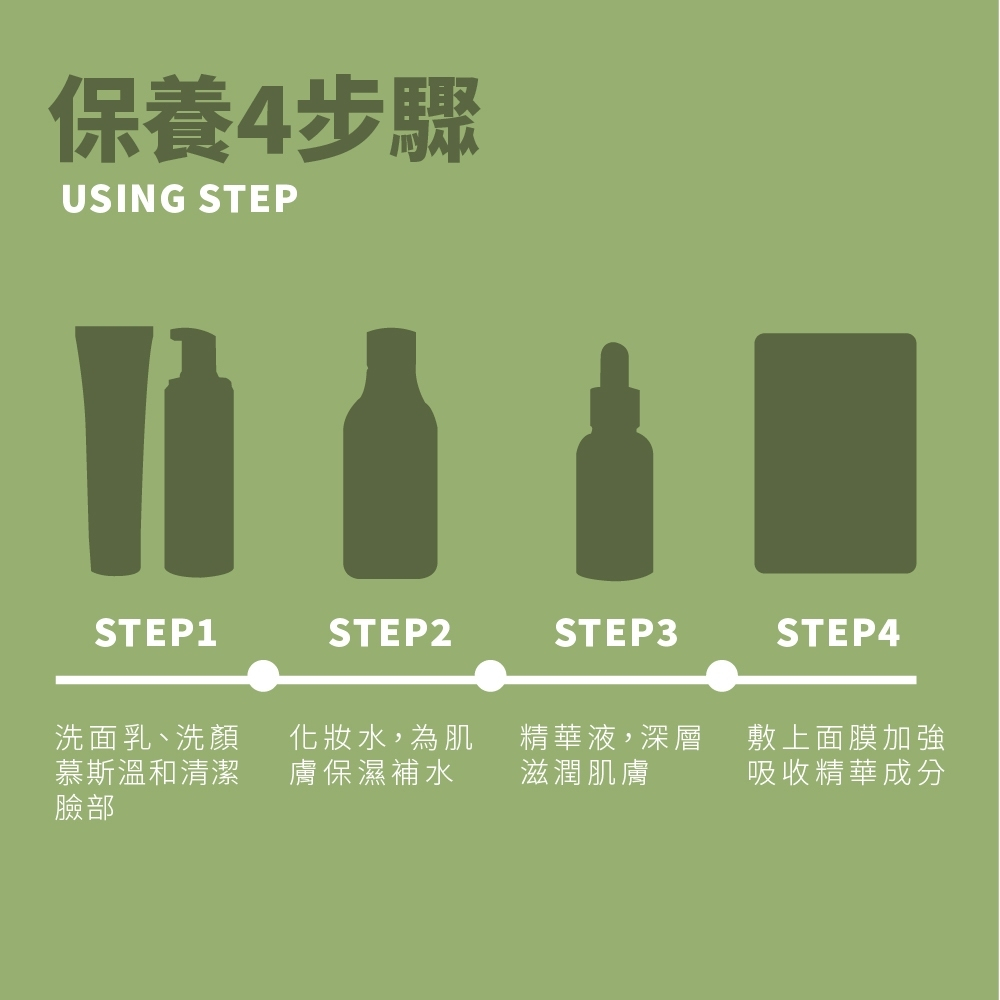 保養4步驟
USING STEP

STEP1

洗面乳、洗顏慕斯溫和清潔臉部

STEP2

化妝水，為肌膚保濕補水

STEP3

精華液，深層滋潤肌膚

STEP4

敷上面膜加強吸收精華成分